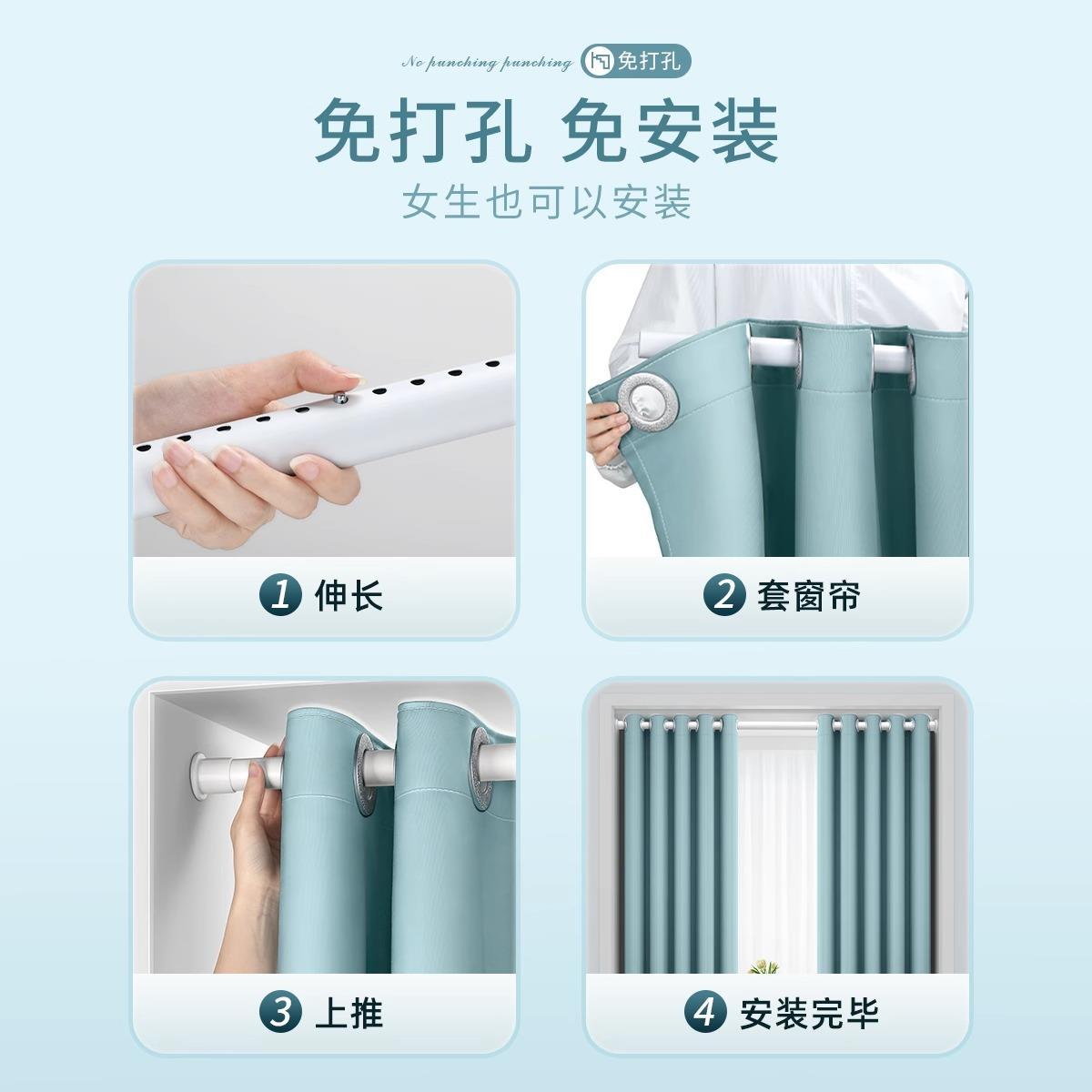 No punching punching 免打孔

免打孔 免安装

女生也可以安装

1 伸长

2 套窗帘

3 上推

4 安装完毕