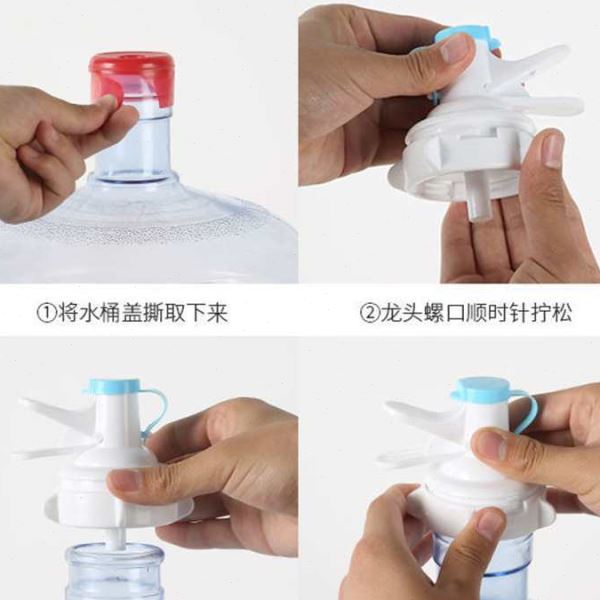 ①将水桶盖撕取下来

②龙头螺口顺时针拧松