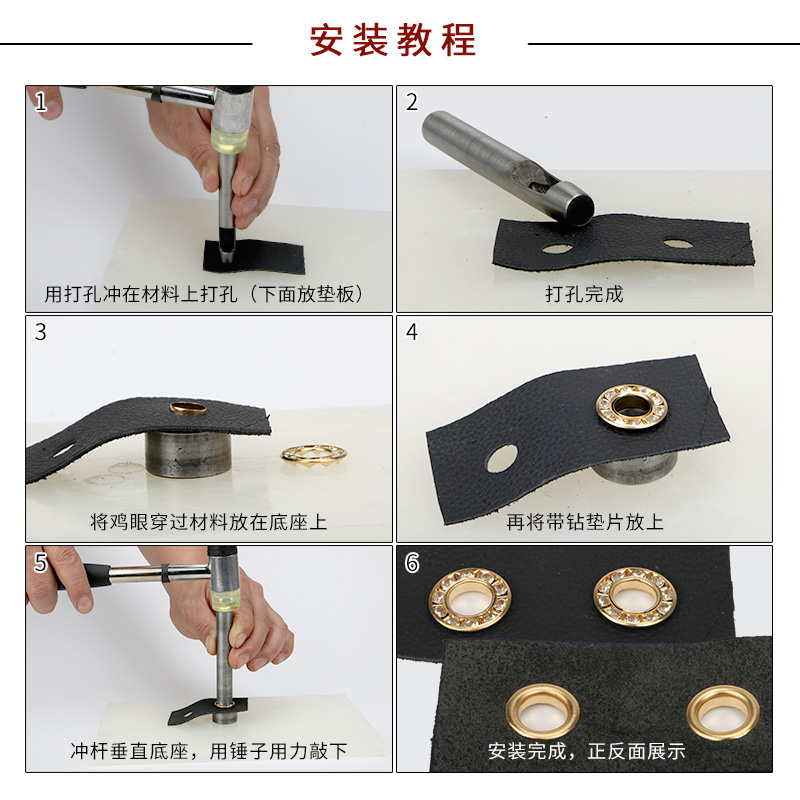 安装教程

1
用打孔冲在材料上打孔（下面放垫板）

2
打孔完成

3
将鸡眼穿过材料放在底座上

4
再将带钻垫片放上

5
冲杆垂直底座，用锤子用力敲下

6
安装完成，正反面展示