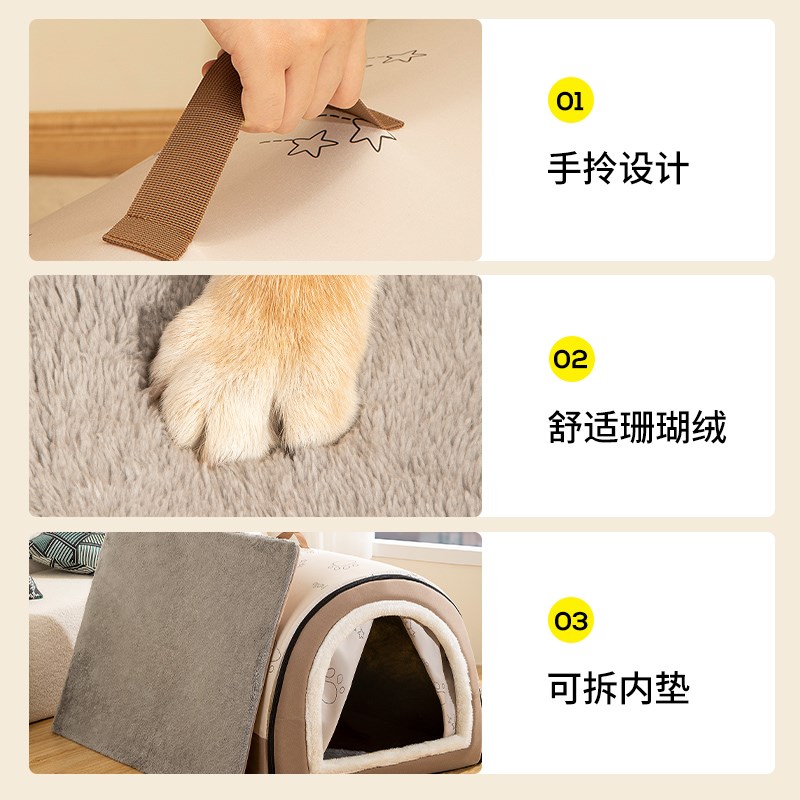 01

手拎设计

02

舒适珊瑚绒

03

可拆内垫