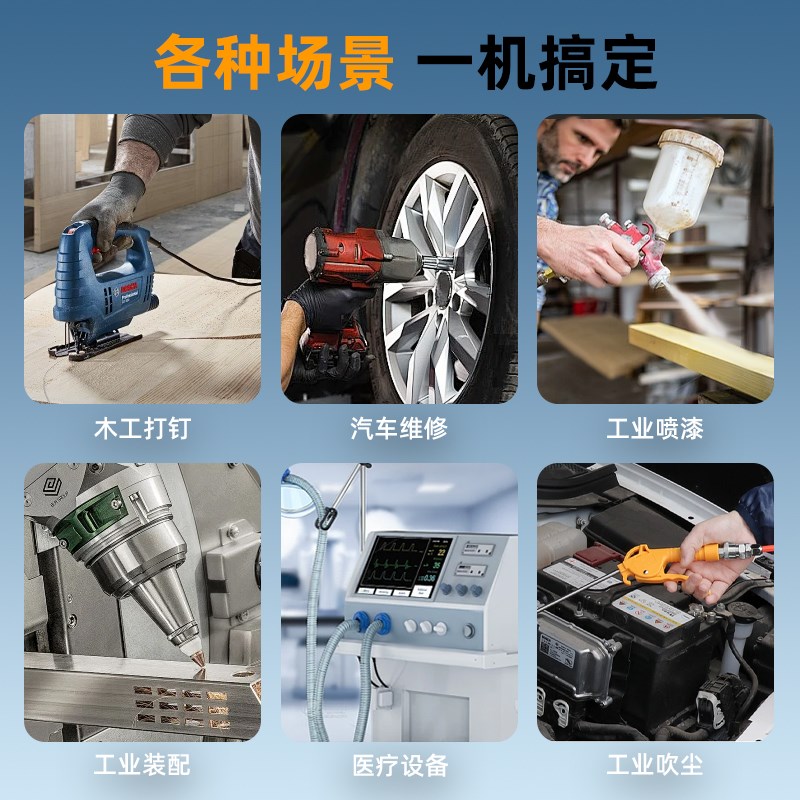 各种场景 一机搞定

木工打钉

汽车维修

工业喷漆

工业装配

医疗设备

工业吹尘