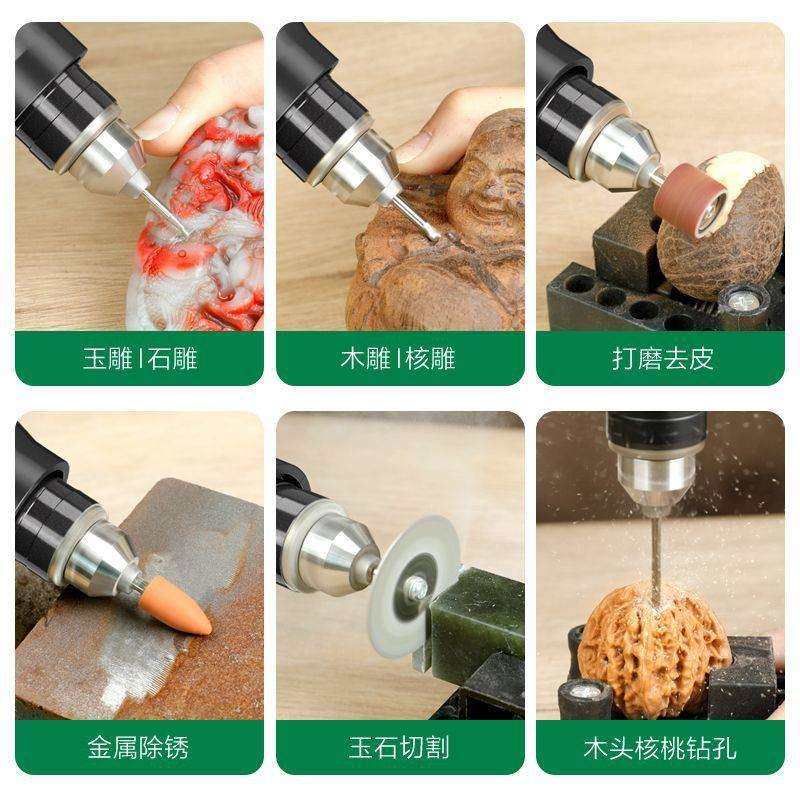 玉雕 | 石雕

木雕 | 核雕

打磨去皮

金属除锈

玉石切割

木头核桃钻孔