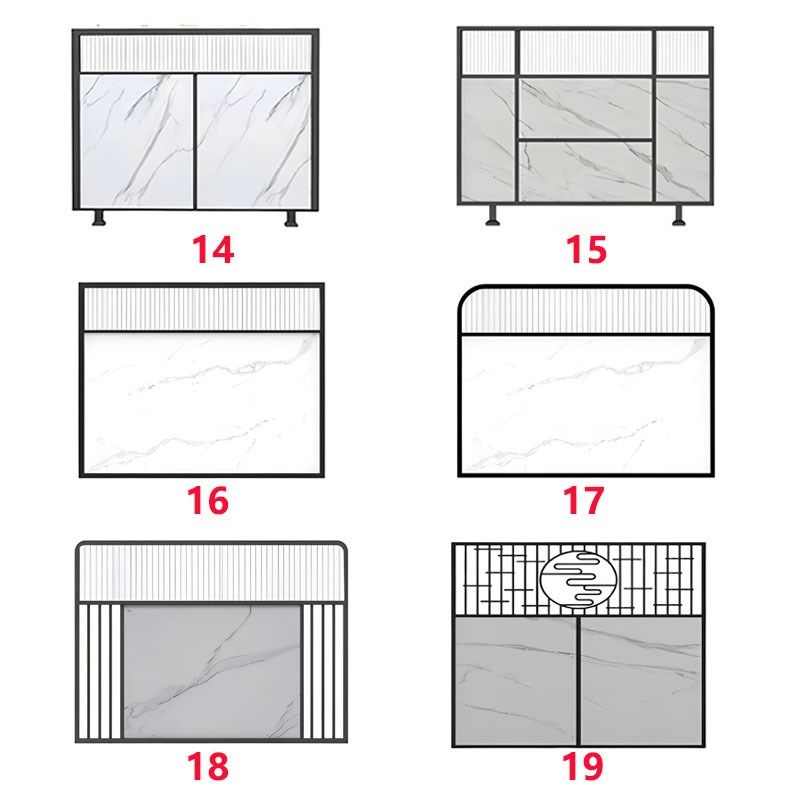 14

15

16

17

18

19