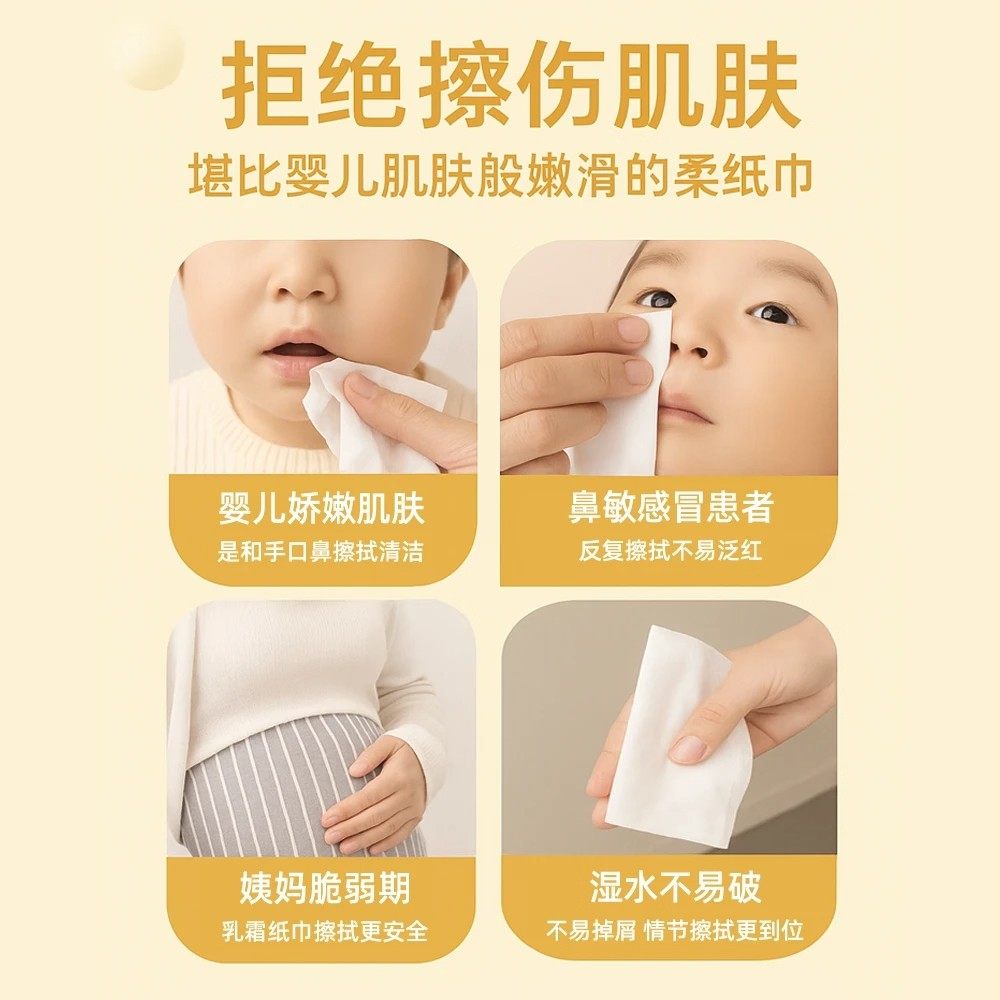 拒绝擦伤肌肤
堪比婴儿肌肤般嫩滑的柔纸巾

婴儿娇嫩肌肤
是和手口鼻擦拭清洁

鼻敏感冒患者
反复擦拭不易泛红

姨妈脆弱期
乳霜纸巾擦拭更安全

湿水不易破
不易掉屑 情节擦拭更到位