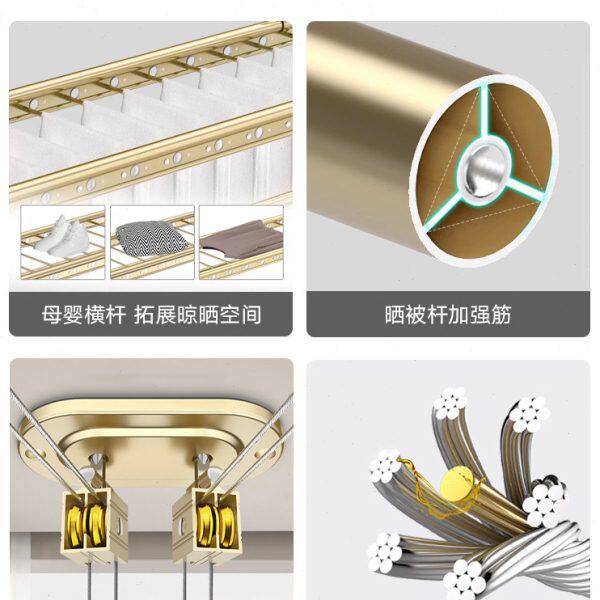 母婴横杆 拓展晾晒空间

晒被杆加强筋