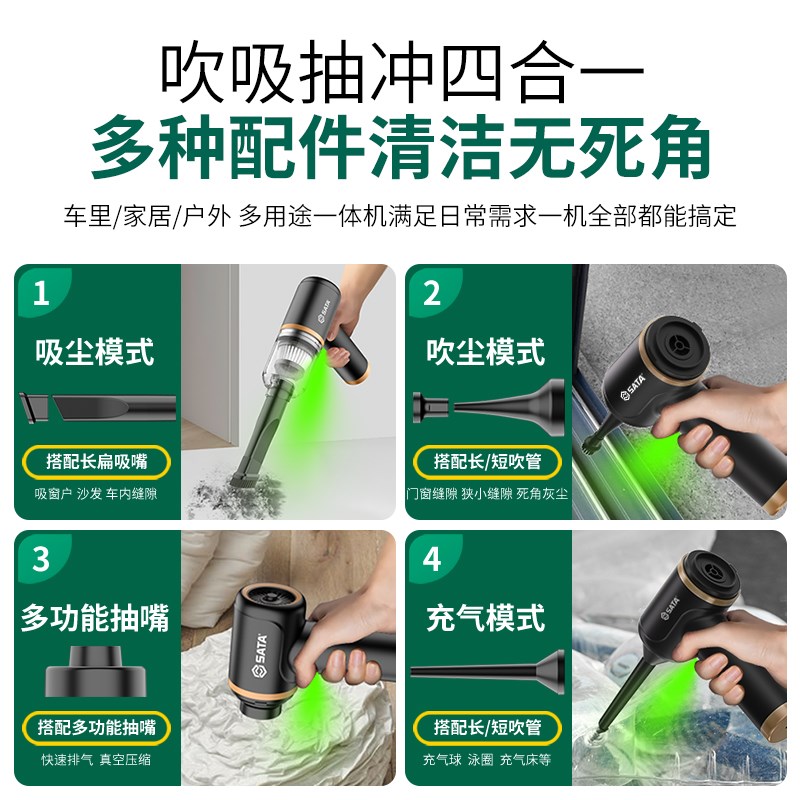 吹吸抽冲四合一
多种配件清洁无死角

车里/家居/户外 多用途一体机满足日常需求一机全部都能搞定

1
吸尘模式
搭配长扁吸嘴
吸窗户 沙发 车内缝隙
SATA

2
吹尘模式
搭配长/短吹管
门窗缝隙 狭小缝隙 死角灰尘
SATA

3
多功能抽嘴
搭配多功能抽嘴
快速排气 真空压缩
SATA

4
充气模式
搭配长/短吹管
充气球 泳圈 充气床等
SATA