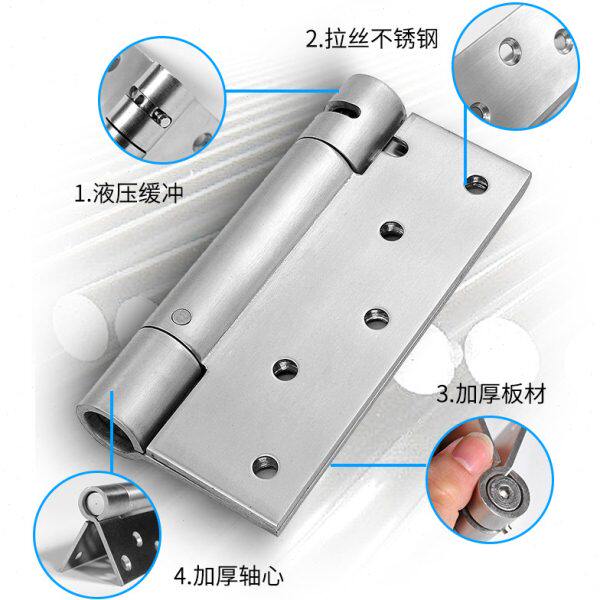 2.拉丝不锈钢

1.液压缓冲

3.加厚板材

4.加厚轴心