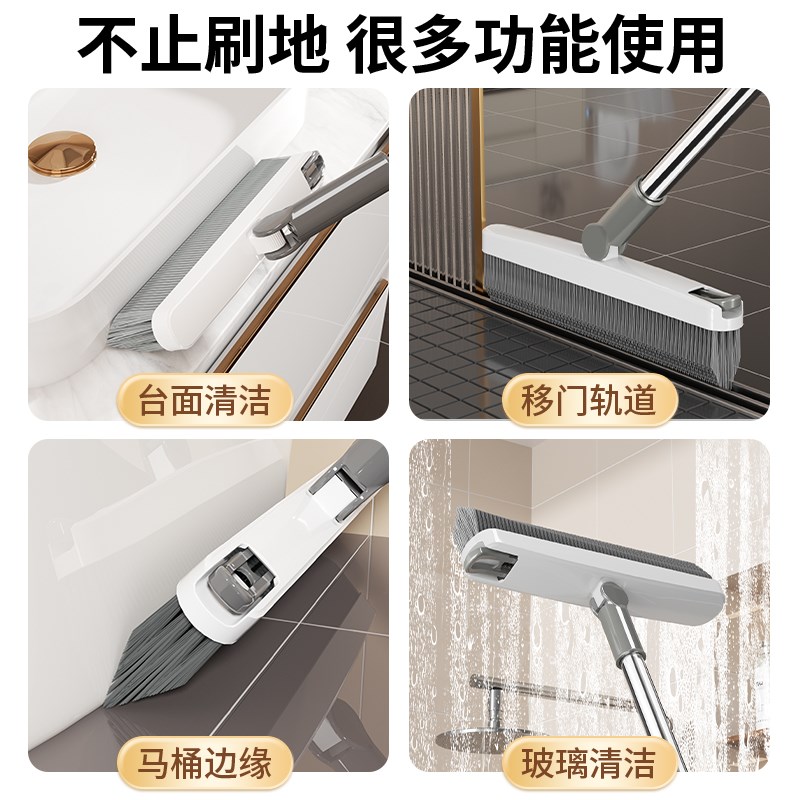 不止刷地 很多功能使用

台面清洁

移门轨道

马桶边缘

玻璃清洁