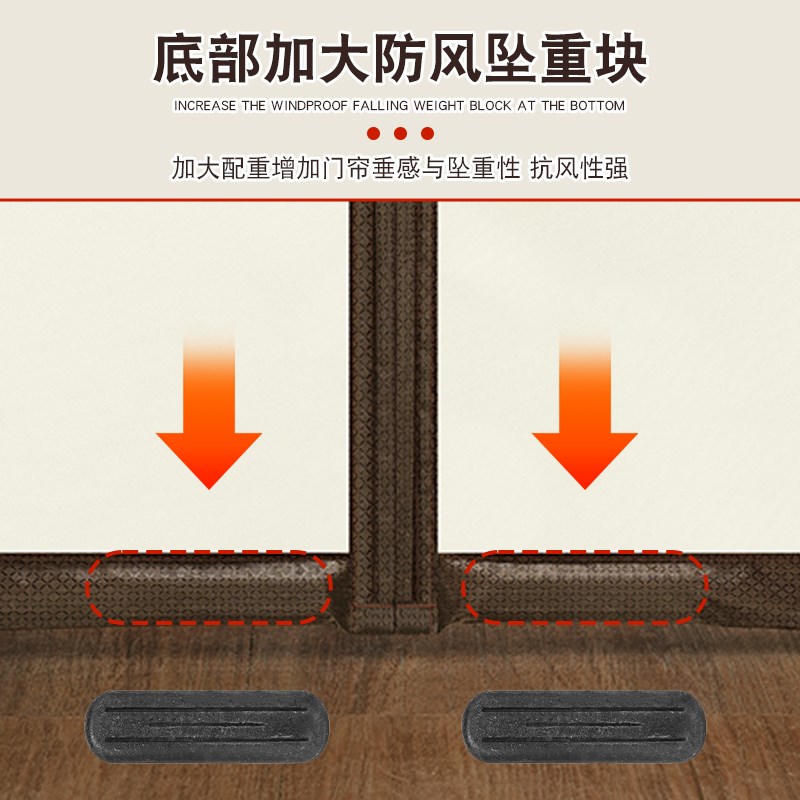 底部加大防风坠重块

INCREASE THE WINDPROOF FALLING WEIGHT BLOCK AT THE BOTTOM

加大配重增加门帘垂感与坠重性 抗风性强