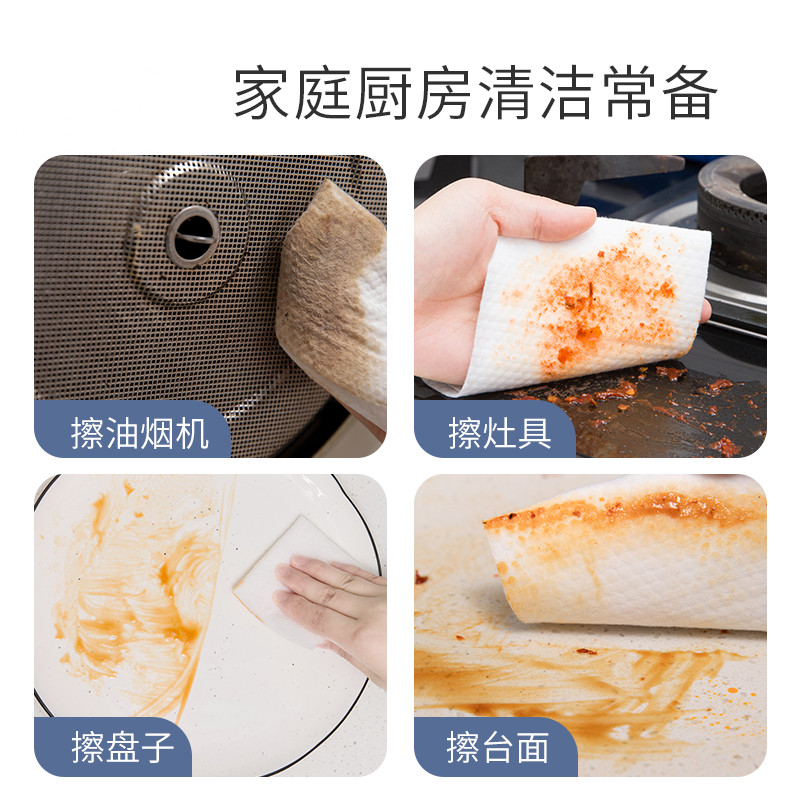 家庭厨房清洁常备

擦油烟机

擦灶具

擦盘子

擦台面