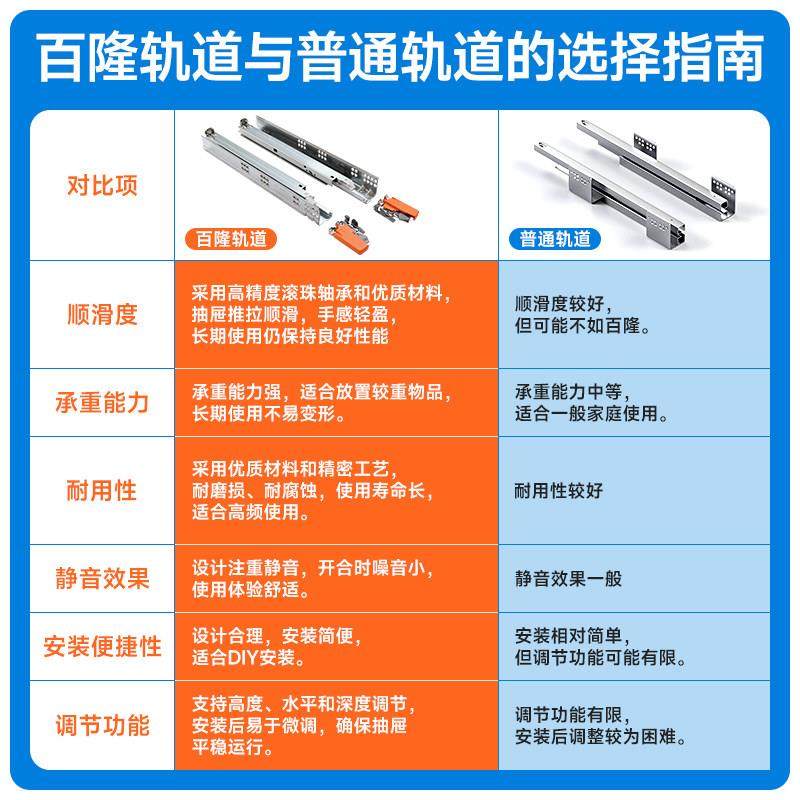 百隆轨道与普通轨道的选择指南

| 对比项 | 百隆轨道 | 普通轨道 |
|---|---|---|
| 顺滑度 | 采用高精度滚珠轴承和优质材料，抽屉推拉顺滑，手感轻盈，长期使用仍保持良好性能 | 顺滑度较好，但可能不如百隆。 |
| 承重能力 | 承重能力强，适合放置较重物品，长期使用不易变形。 | 承重能力中等，适合一般家庭使用。 |
| 耐用性 | 采用优质材料和精密工艺，耐磨损、耐腐蚀，使用寿命长，适合高频使用。 | 耐用性较好 |
| 静音效果 | 设计注重静音，开合时噪音小，使用体验舒适。 | 静音效果一般 |
| 安装便捷性 | 设计合理，安装简便，适合DIY安装。 | 安装相对简单，但调节功能可能有限。 |
| 调节功能 | 支持高度、水平和深度调节，安装后易于微调，确保抽屉平稳运行。 | 调节功能有限，安装后调整较为困难。 |