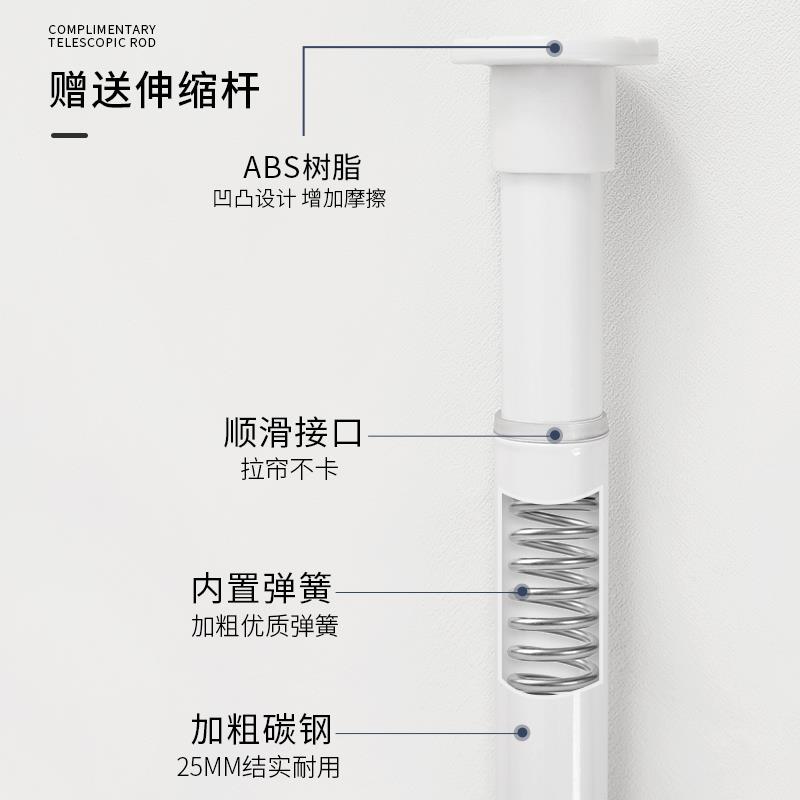 COMPLIMENTARY
TELESCOPIC ROD

赠送伸缩杆

ABS树脂
凹凸设计 增加摩擦

顺滑接口
拉帘不卡

内置弹簧
加粗优质弹簧

加粗碳钢
25MM结实耐用