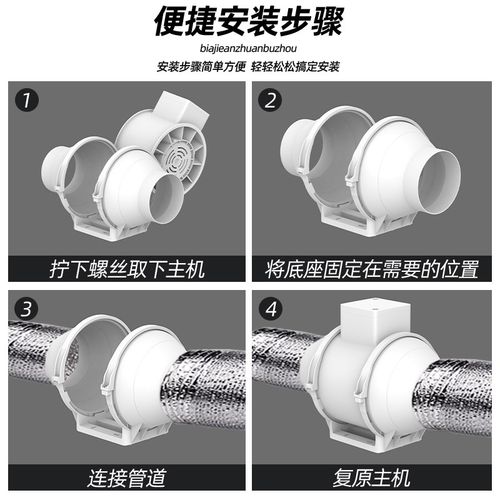 便捷安装步骤

biajieanzhuanbuzhou

安装步骤简单方便 轻轻松松搞定安装

1

拧下螺丝取下主机

2

将底座固定在需要的位置

3

连接管道

4

复原主机