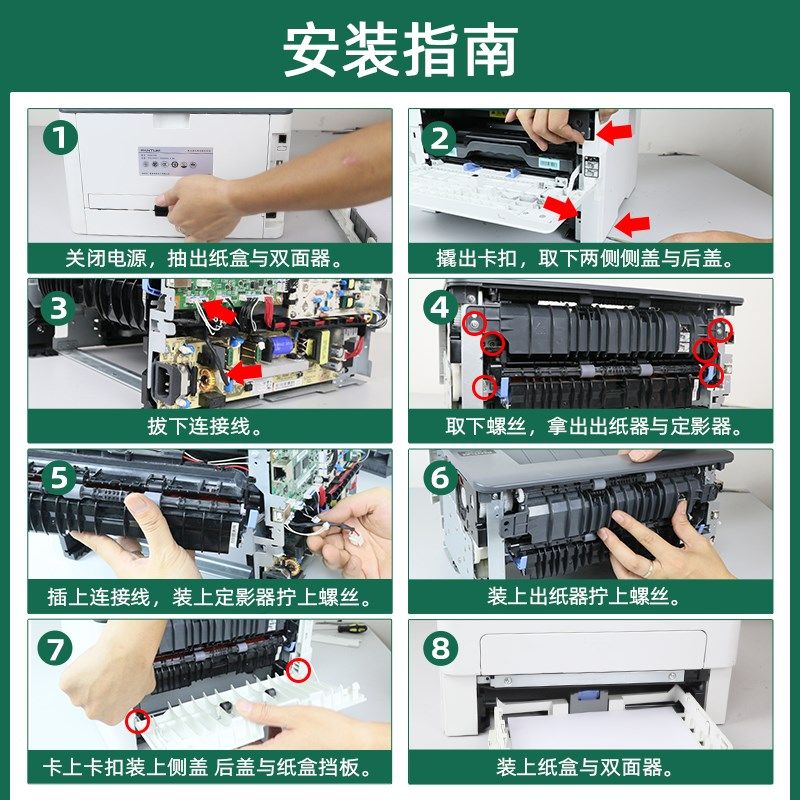 安装指南

1
关闭电源，抽出纸盒与双面器。

2
撬出卡扣，取下两侧侧盖与后盖。

3
拔下连接线。

4
取下螺丝，拿出出纸器与定影器。

5
插上连接线，装上定影器拧上螺丝。

6
装上出纸器拧上螺丝。

7
卡上卡扣装上侧盖 后盖与纸盒挡板。

8
装上纸盒与双面器。