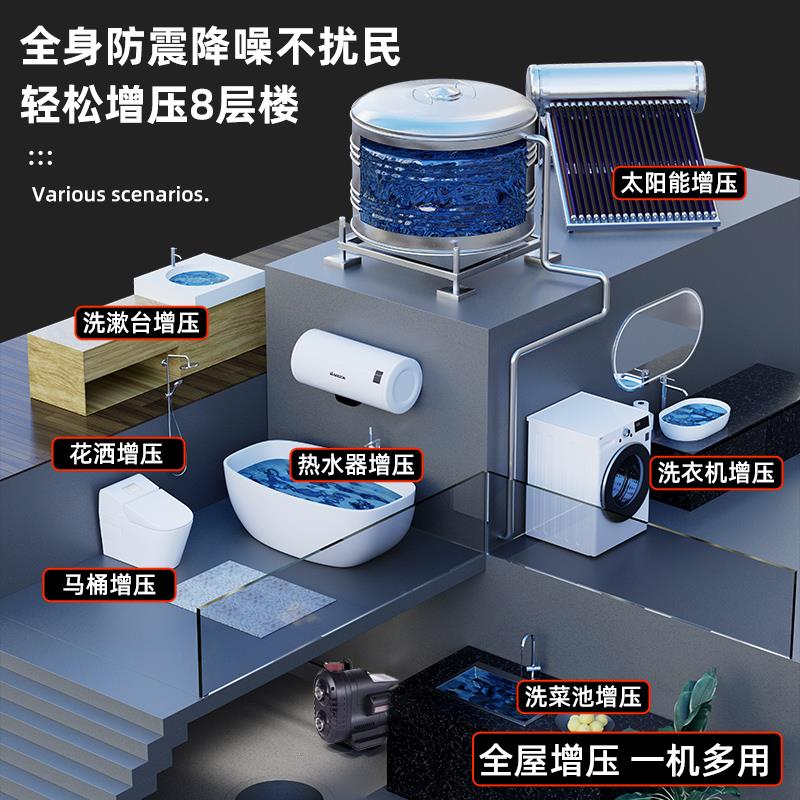 全身防震降噪不扰民
轻松增压8层楼

Various scenarios.

太阳能增压

洗漱台增压

花洒增压

热水器增压

洗衣机增压

马桶增压

洗菜池增压

全屋增压 一机多用