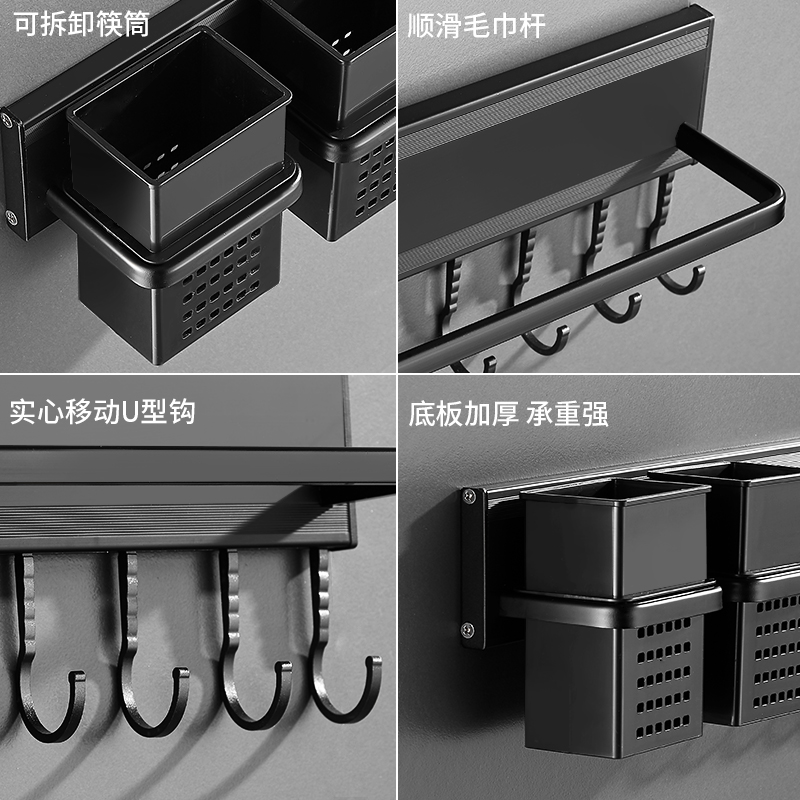 可拆卸筷筒

顺滑毛巾杆

实心移动U型钩

底板加厚 承重强