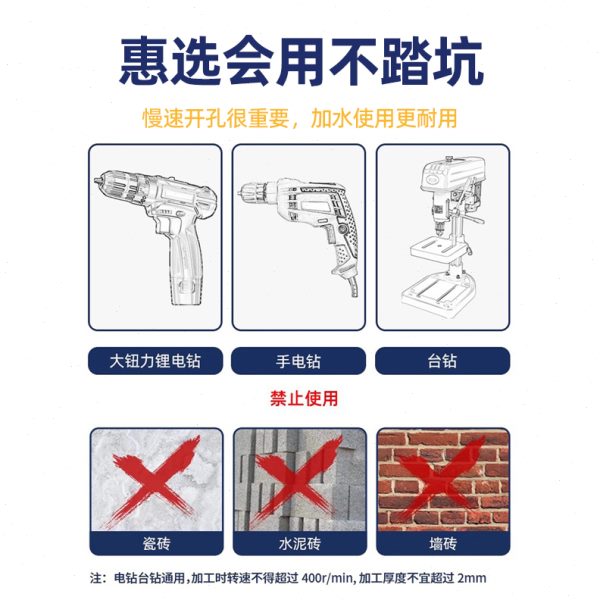 惠选会用不踏坑

慢速开孔很重要，加水使用更耐用

大钮力锂电钻

手电钻

台钻

禁止使用

瓷砖

水泥砖

墙砖

注：电钻台钻通用，加工时转速不得超过 400r/min，加工厚度不宜超过 2mm