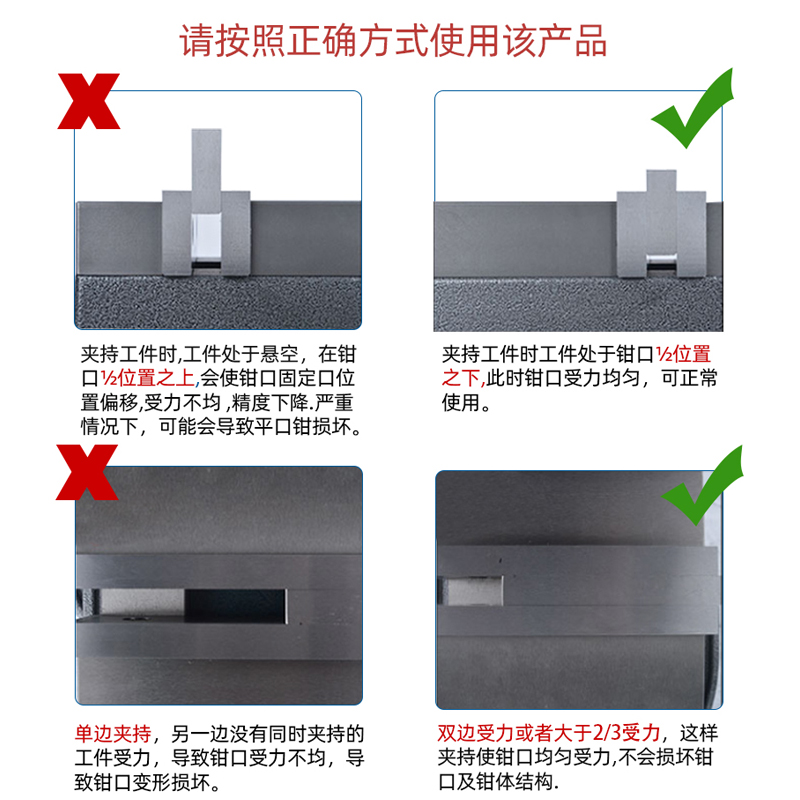 请按照正确方式使用该产品

夹持工件时,工件处于悬空，在钳口½位置之上,会使钳口固定口位置偏移,受力不均 ,精度下降.严重情况下，可能会导致平口钳损坏。

夹持工件时工件处于钳口½位置之下,此时钳口受力均匀，可正常使用。

单边夹持，另一边没有同时夹持的工件受力，导致钳口受力不均，导致钳口变形损坏。

双边受力或者大于2/3受力，这样夹持使钳口均匀受力,不会损坏钳口及钳体结构.