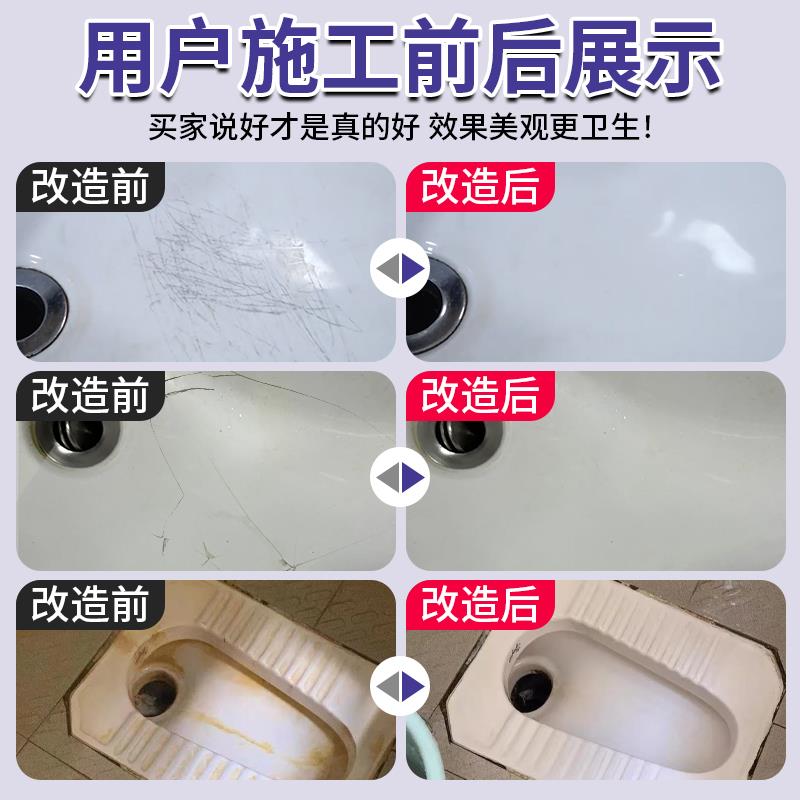 用户施工前后展示

买家说好才是真的好 效果美观更卫生！

改造前

改造后

改造前

改造后

改造前

改造后