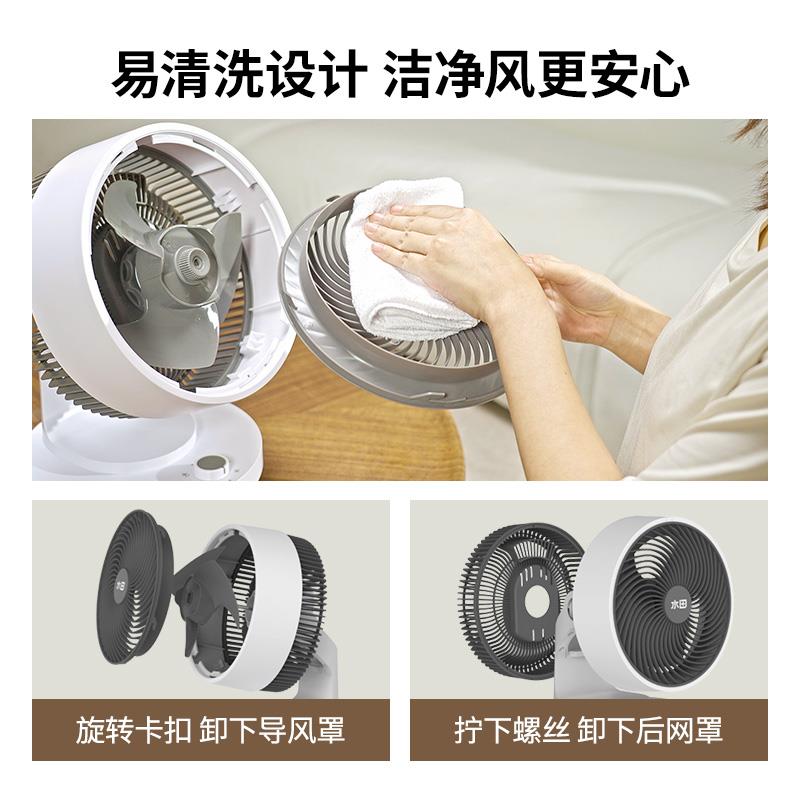 易清洗设计 洁净风更安心

水田

旋转卡扣 卸下导风罩

水田

拧下螺丝 卸下后网罩