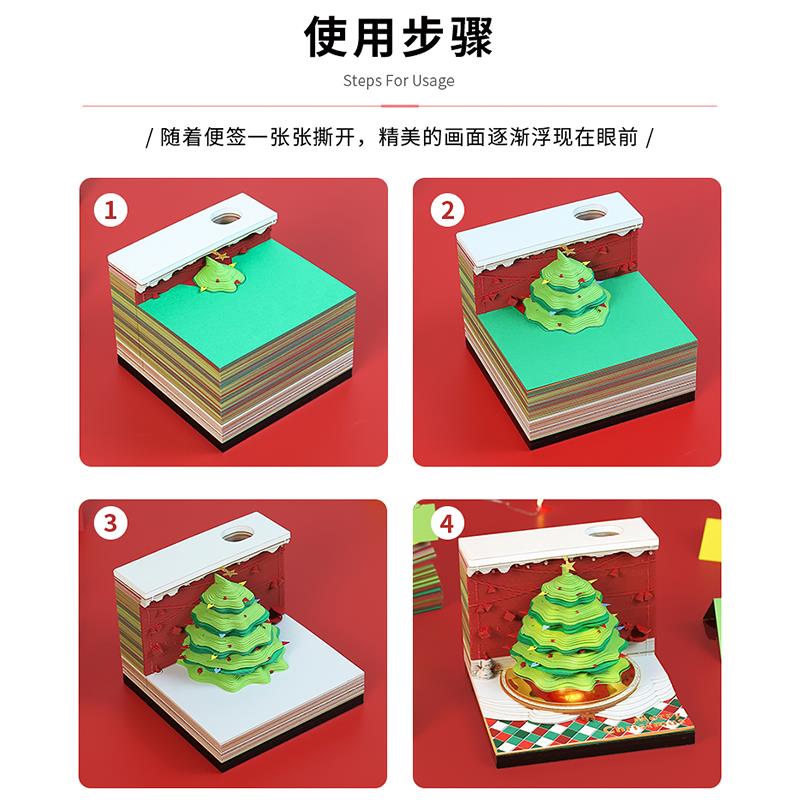 使用步骤

Steps For Usage

/ 随着便签一张张撕开，精美的画面逐渐浮现在眼前 /

1

2

3

4