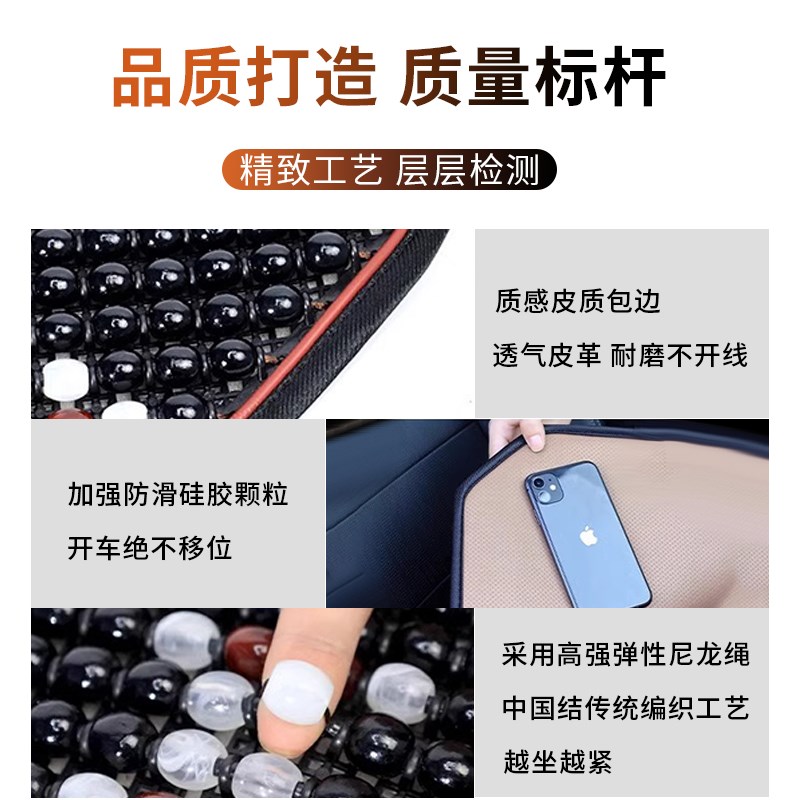 品质打造 质量标杆

精致工艺 层层检测

质感皮质包边
透气皮革 耐磨不开线

加强防滑硅胶颗粒
开车绝不移位

采用高强弹性尼龙绳
中国结传统编织工艺
越坐越紧