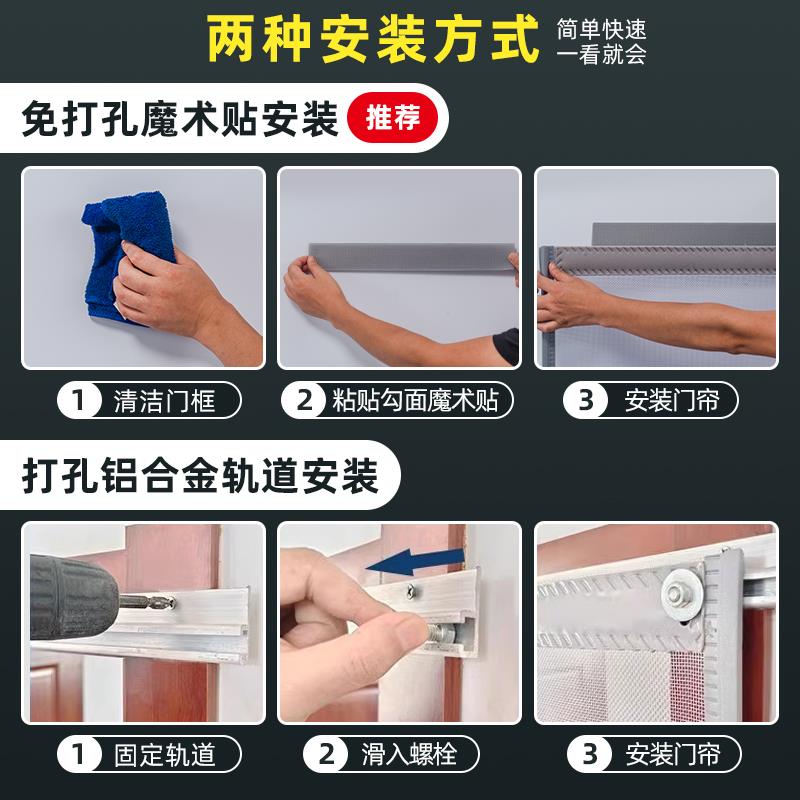 两种安装方式 简单快速 一看就会

免打孔魔术贴安装 推荐

1 清洁门框

2 粘贴勾面魔术贴

3 安装门帘

打孔铝合金轨道安装

1 固定轨道

2 滑入螺栓

3 安装门帘