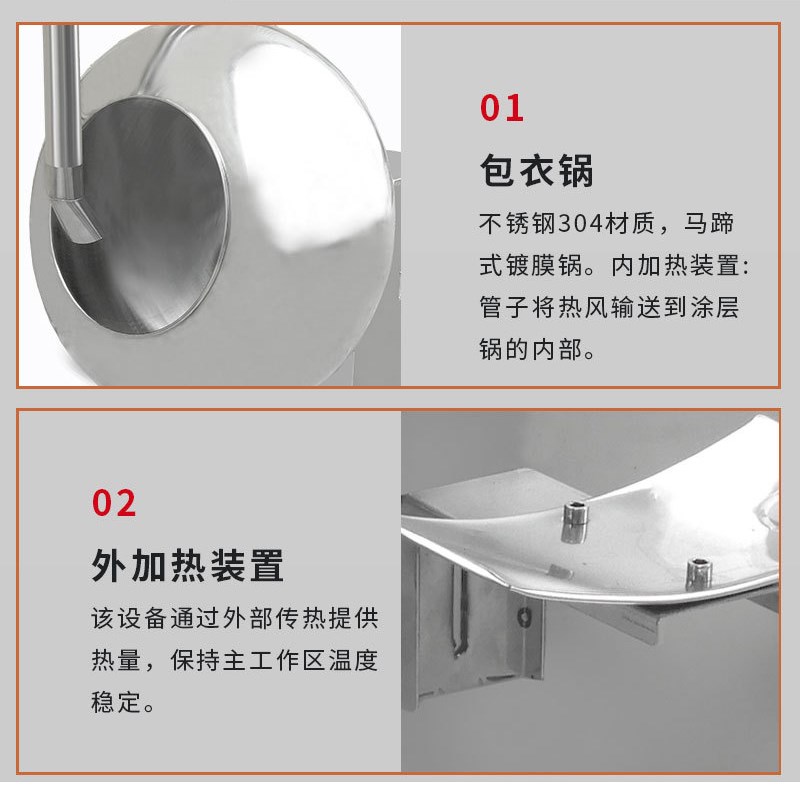 01

包衣锅

不锈钢304材质，马蹄式镀膜锅。内加热装置：管子将热风输送到涂层锅的内部。

02

外加热装置

该设备通过外部传热提供热量，保持主工作区温度稳定。