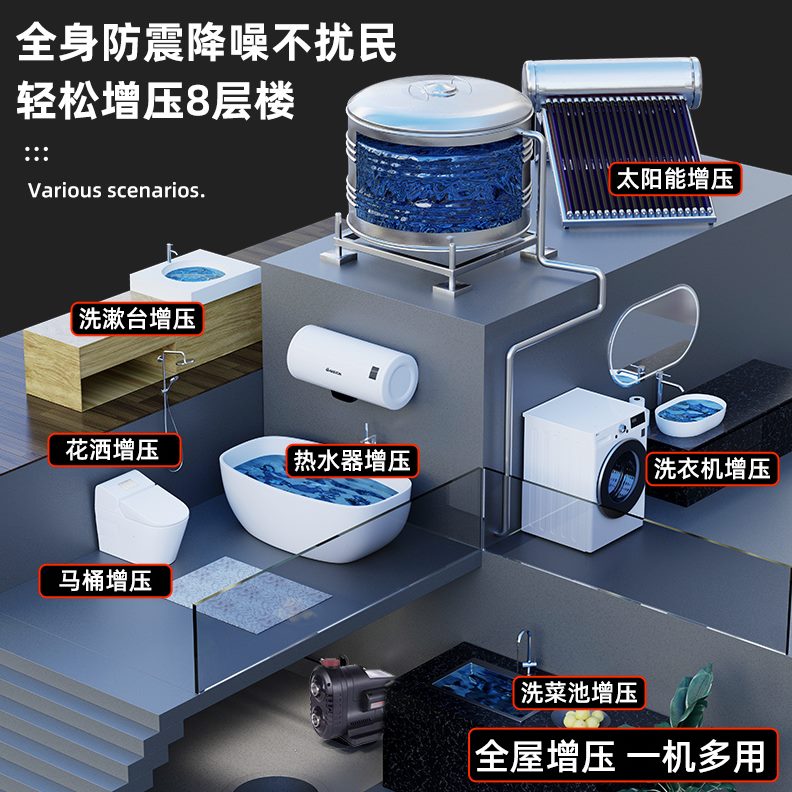 全身防震降噪不扰民
轻松增压8层楼

Various scenarios.

太阳能增压

洗漱台增压

花洒增压

热水器增压

洗衣机增压

马桶增压

洗菜池增压

全屋增压 一机多用