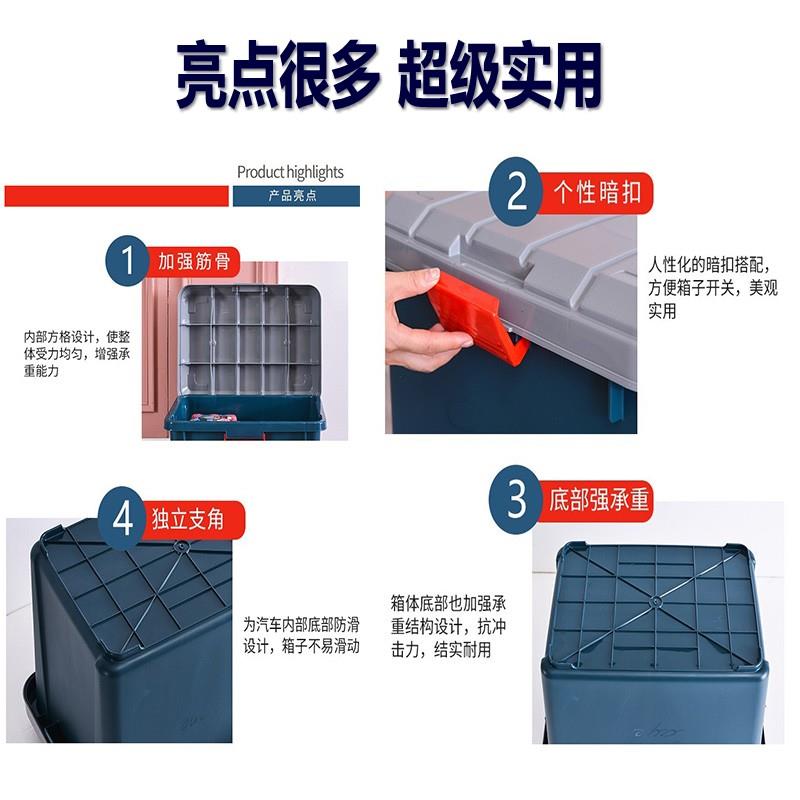 亮点很多 超级实用

Product highlights
产品亮点

1 加强筋骨

内部方格设计，使整体受力均匀，增强承重能力

2 个性暗扣

人性化的暗扣搭配，方便箱子开关，美观实用

4 独立支角

为汽车内部底部防滑设计，箱子不易滑动

3 底部强承重

箱体底部也加强承重结构设计，抗冲击力，结实耐用