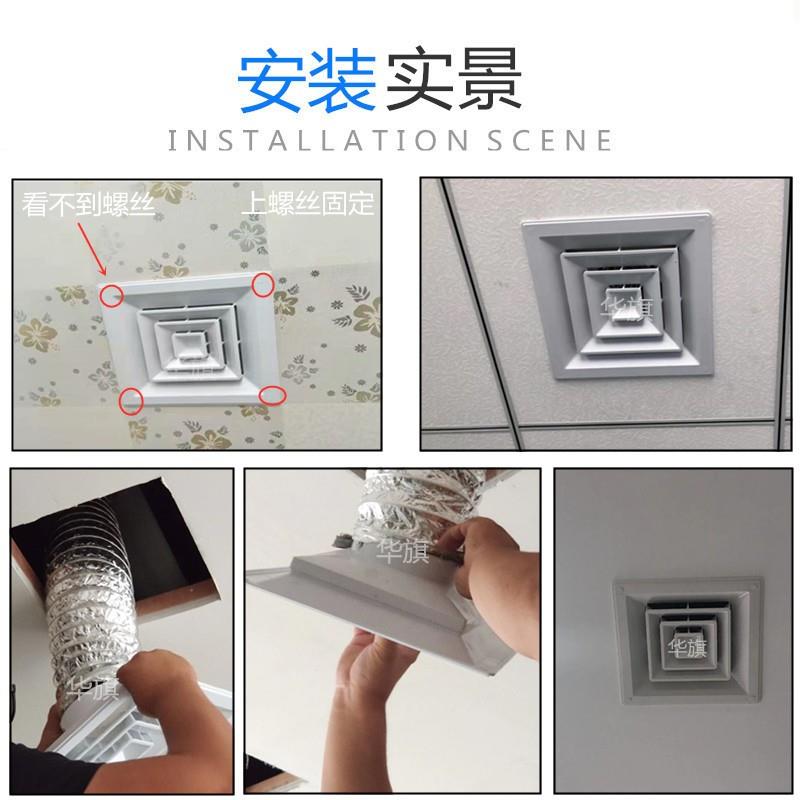 安装实景
INSTALLATION SCENE

看不到螺丝
上螺丝固定

华旗

华旗

华旗

华旗