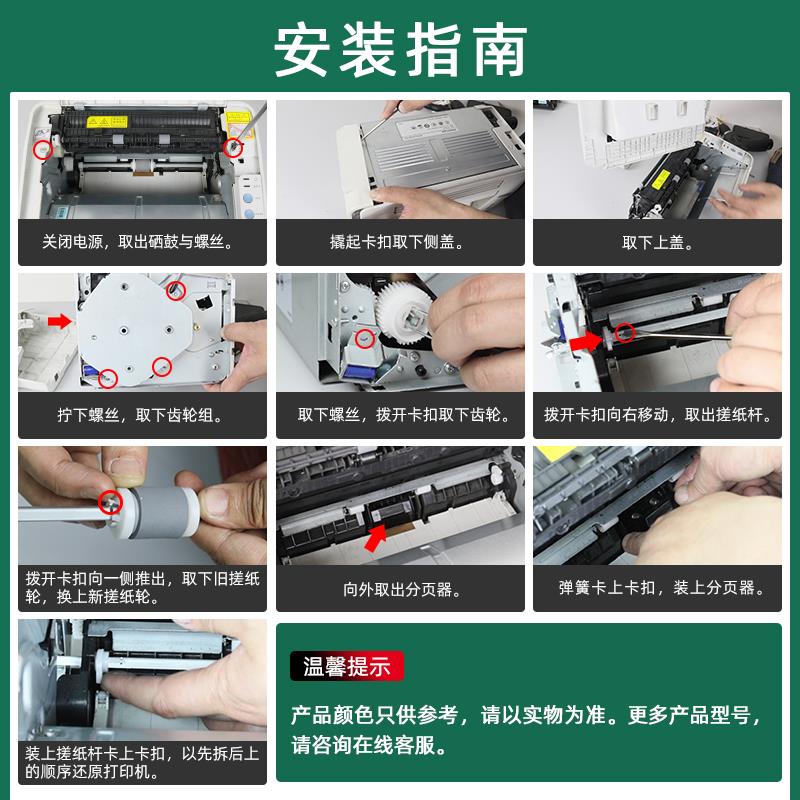 安装指南

关闭电源，取出硒鼓与螺丝。

撬起卡扣取下侧盖。

取下上盖。

拧下螺丝，取下齿轮组。

取下螺丝，拨开卡扣取下齿轮。

拨开卡扣向右移动，取出搓纸杆。

拨开卡扣向一侧推出，取下旧搓纸轮，换上新搓纸轮。

向外取出分页器。

弹簧卡上卡扣，装上分页器。

装上搓纸杆卡上卡扣，以先拆后上的顺序还原打印机。

温馨提示

产品颜色只供参考，请以实物为准。更多产品型号，请咨询在线客服。