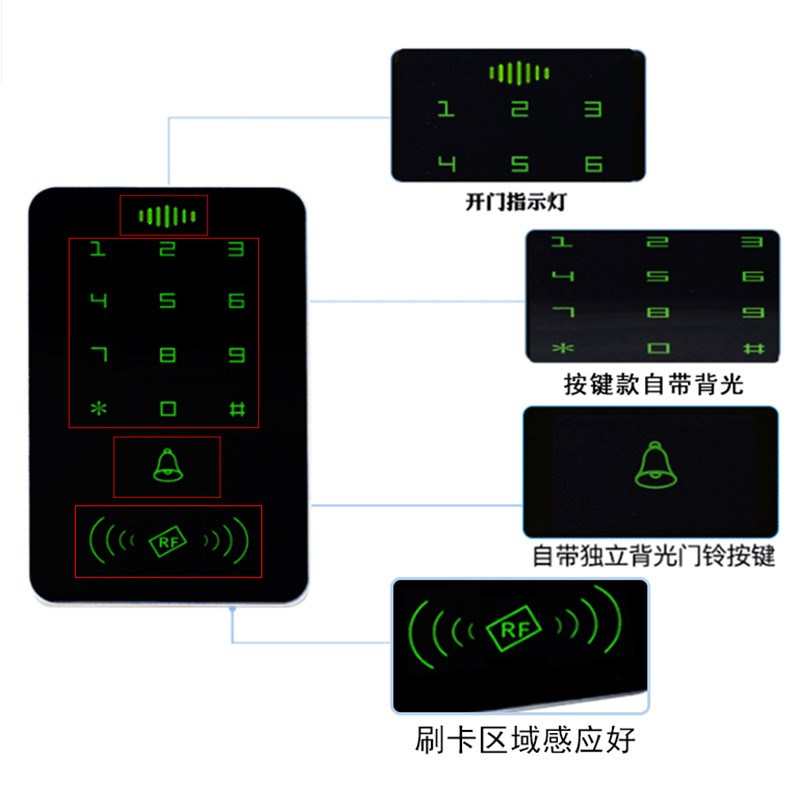 1 2 3
4 5 6
7 8 9
* 0 #

RF

1 2 3
4 5 6

开门指示灯

1 2 3
4 5 6
7 8 9
* 0 #

按键款自带背光

自带独立背光门铃按键

RF

刷卡区域感应好