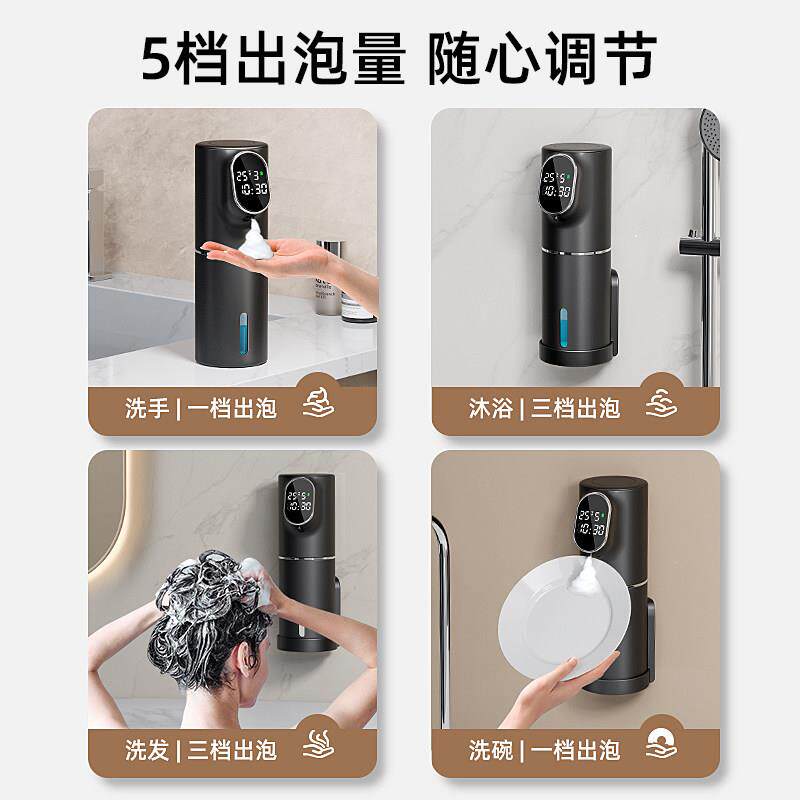 5档出泡量 随心调节

25 3
10:30

洗手 | 一档出泡

25 5
10:30

沐浴 | 三档出泡

25 5
10:30

洗发 | 三档出泡

25 5
10:30

洗碗 | 一档出泡