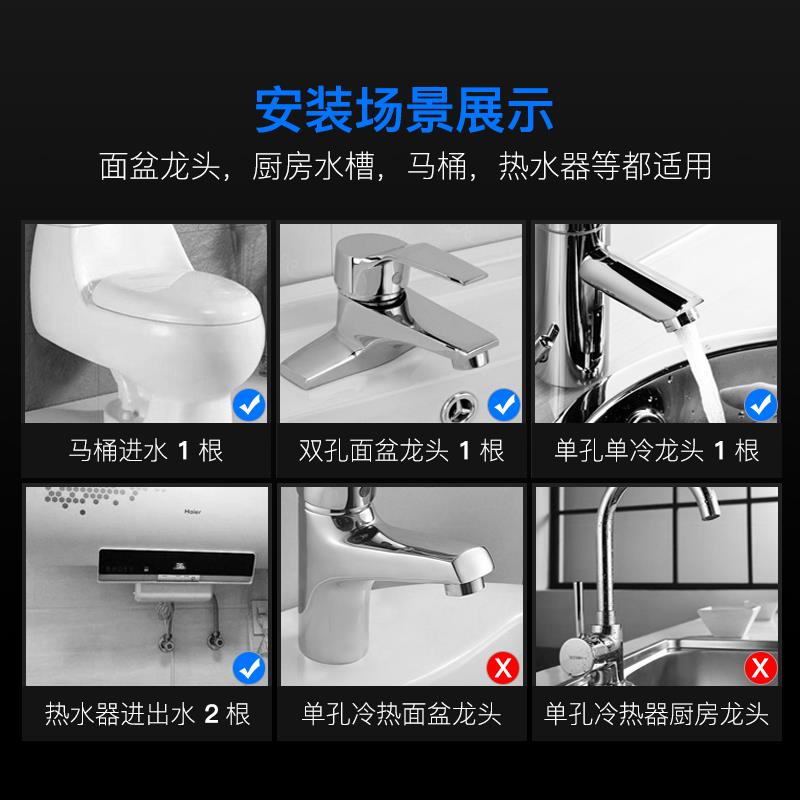 安装场景展示

面盆龙头，厨房水槽，马桶，热水器等都适用

马桶进水 1 根

双孔面盆龙头 1 根

单孔单冷龙头 1 根

Haier

热水器进出水 2 根

单孔冷热面盆龙头

单孔冷热器厨房龙头