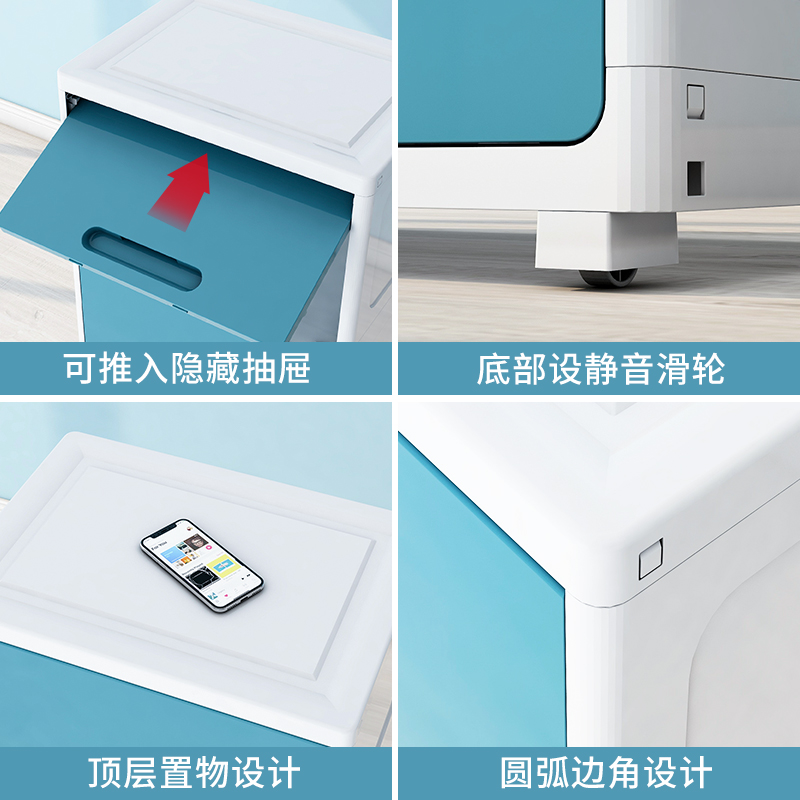 可推入隐藏抽屉

底部设静音滑轮

顶层置物设计

圆弧边角设计