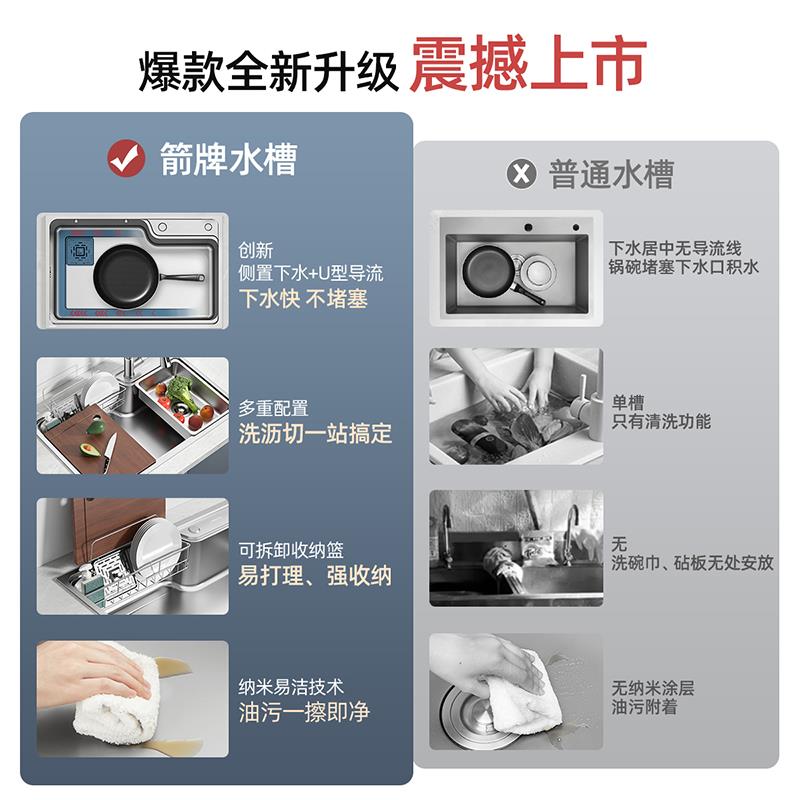 爆款全新升级 震撼上市

箭牌水槽

创新
侧置下水+U型导流
下水快 不堵塞

多重配置
洗沥切一站搞定

可拆卸收纳篮
易打理、强收纳

纳米易洁技术
油污一擦即净

普通水槽

下水居中无导流线
锅碗堵塞下水口积水

单槽
只有清洗功能

无
洗碗巾、砧板无处安放

无纳米涂层
油污附着