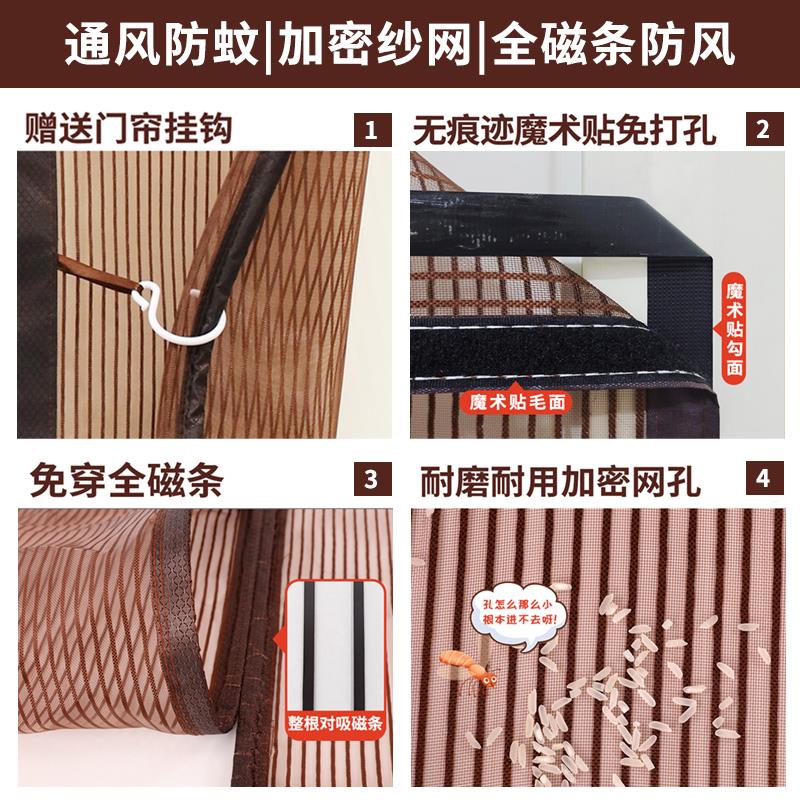 通风防蚊|加密纱网|全磁条防风

赠送门帘挂钩 1

无痕迹魔术贴免打孔 2

魔术贴勾面

魔术贴毛面

免穿全磁条 3

整根对吸磁条

耐磨耐用加密网孔 4

孔怎么那么小
根本进不去呀!