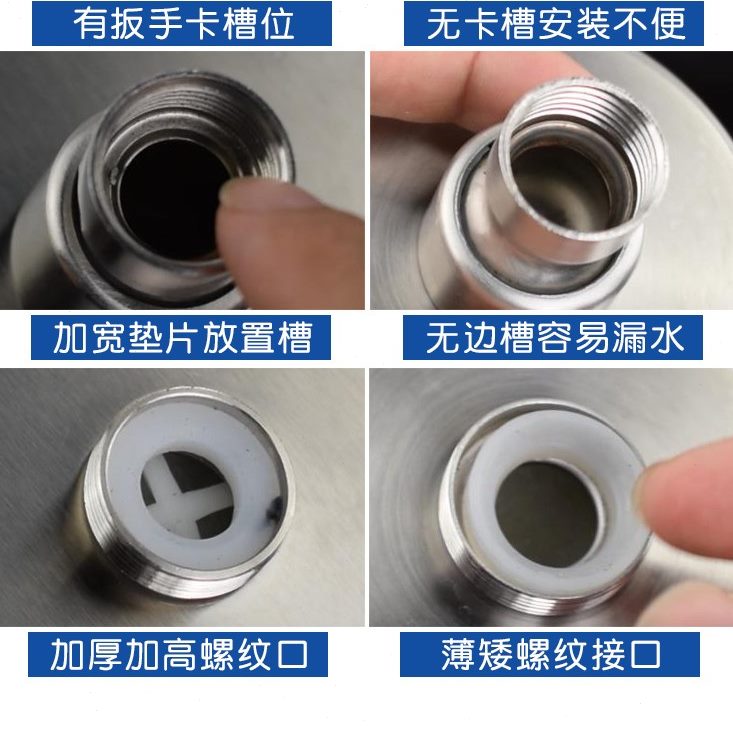 有扳手卡槽位

无卡槽安装不便

加宽垫片放置槽

无边槽容易漏水

加厚加高螺纹口

薄矮螺纹接口