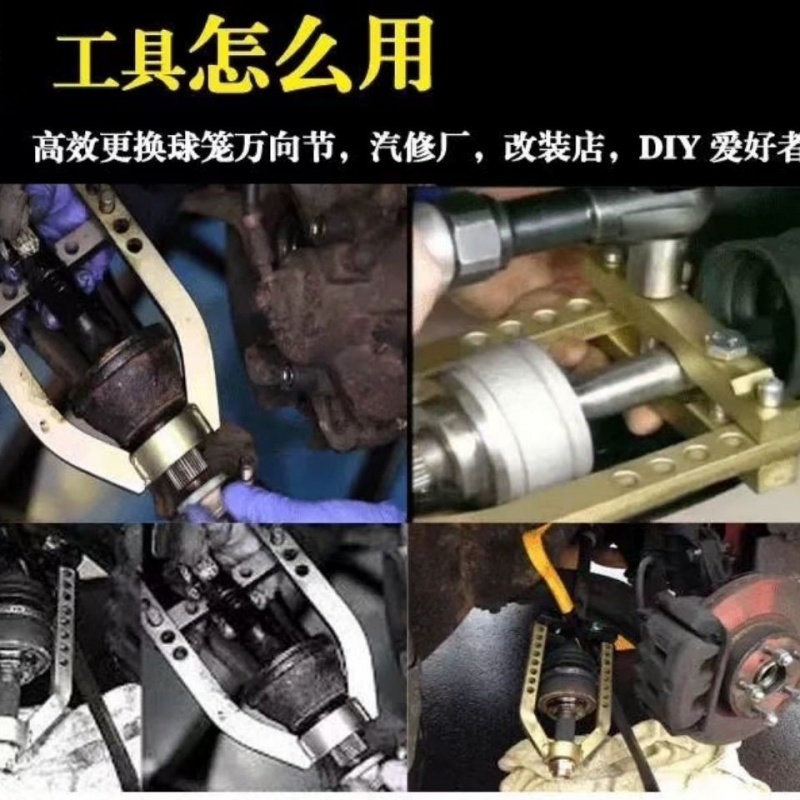 工具怎么用

高效更换球笼万向节，汽修厂，改装店，DIY 爱好者