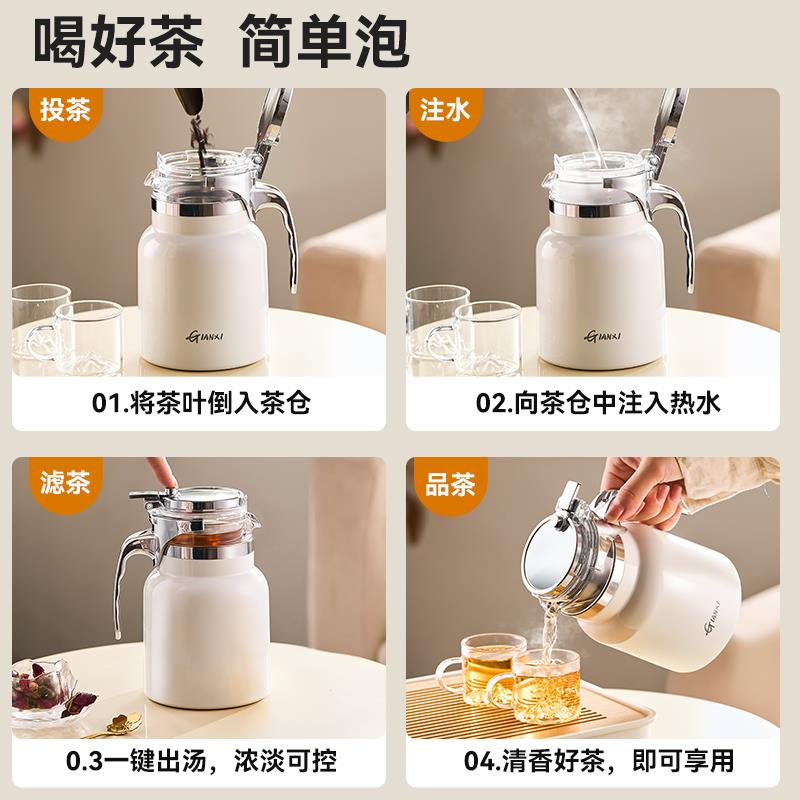 喝好茶 简单泡

投茶

GIANXI

01.将茶叶倒入茶仓

注水

GIANXI

02.向茶仓中注入热水

滤茶

0.3一键出汤，浓淡可控

品茶

GIANXI

04.清香好茶，即可享用