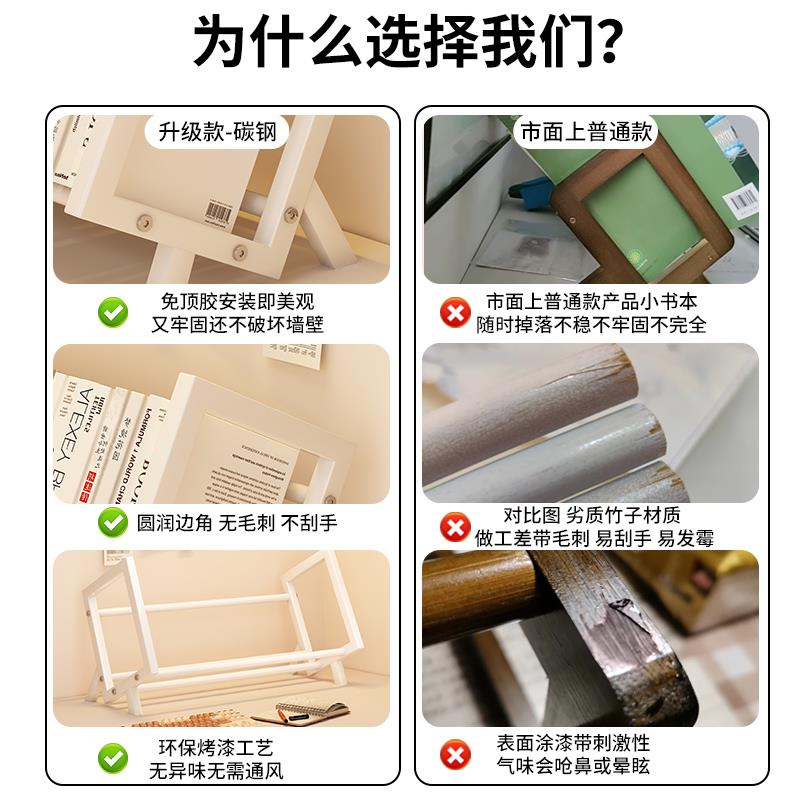 为什么选择我们?

升级款-碳钢

免顶胶安装即美观
又牢固还不破坏墙壁

圆润边角 无毛刺 不刮手

环保烤漆工艺
无异味无需通风

市面上普通款

市面上普通款产品小书本
随时掉落不稳不牢固不完全

对比图 劣质竹子材质
做工差带毛刺 易刮手 易发霉

表面涂漆带刺激性
气味会呛鼻或晕眩