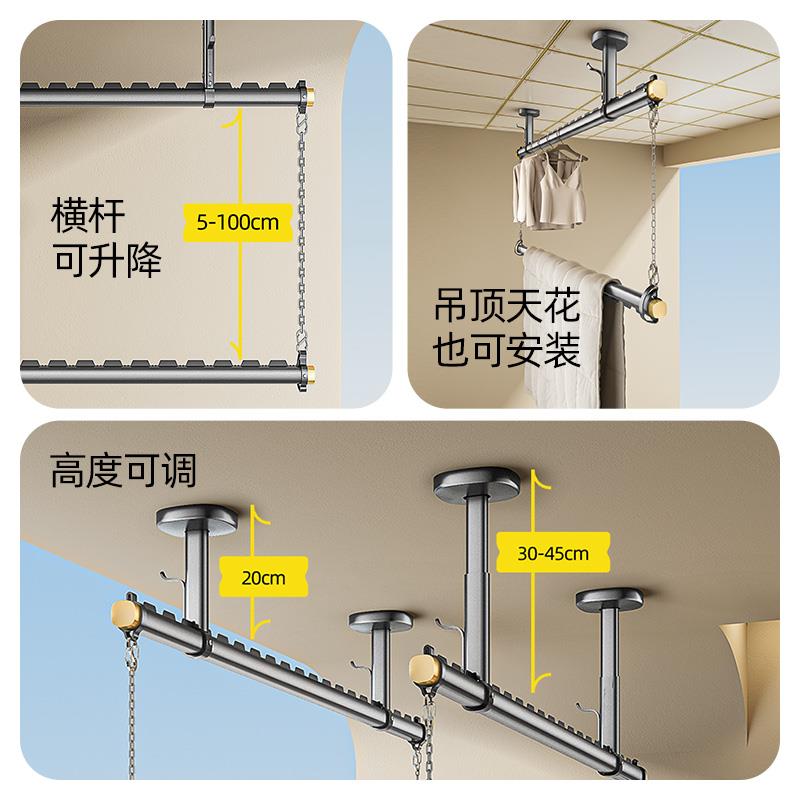 横杆
可升降

5-100cm

吊顶天花
也可安装

高度可调

20cm

30-45cm