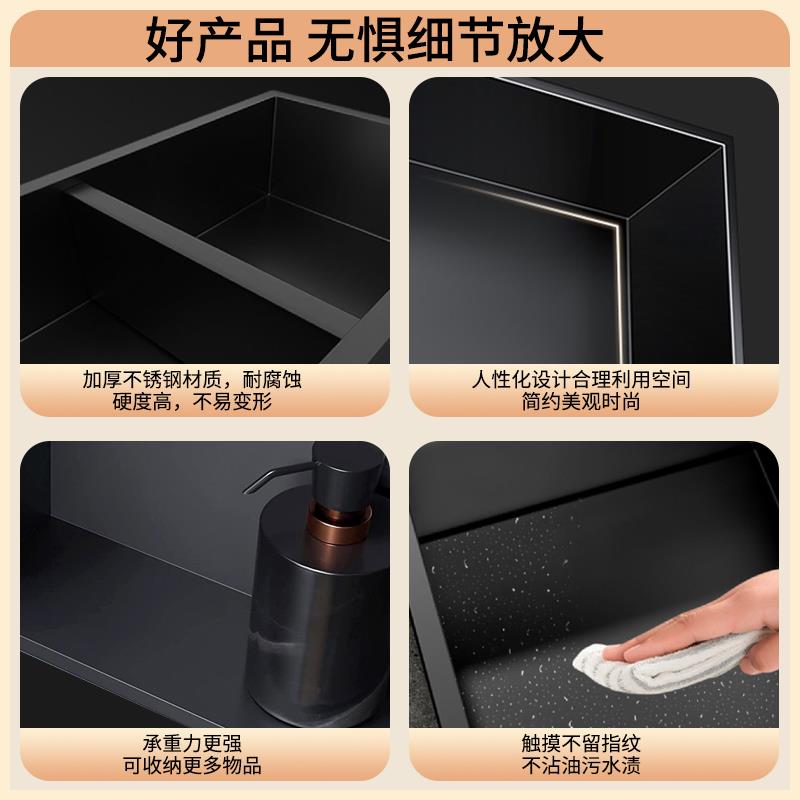 好产品 无惧细节放大

加厚不锈钢材质，耐腐蚀
硬度高，不易变形

人性化设计合理利用空间
简约美观时尚

承重力更强
可收纳更多物品

触摸不留指纹
不沾油污水渍