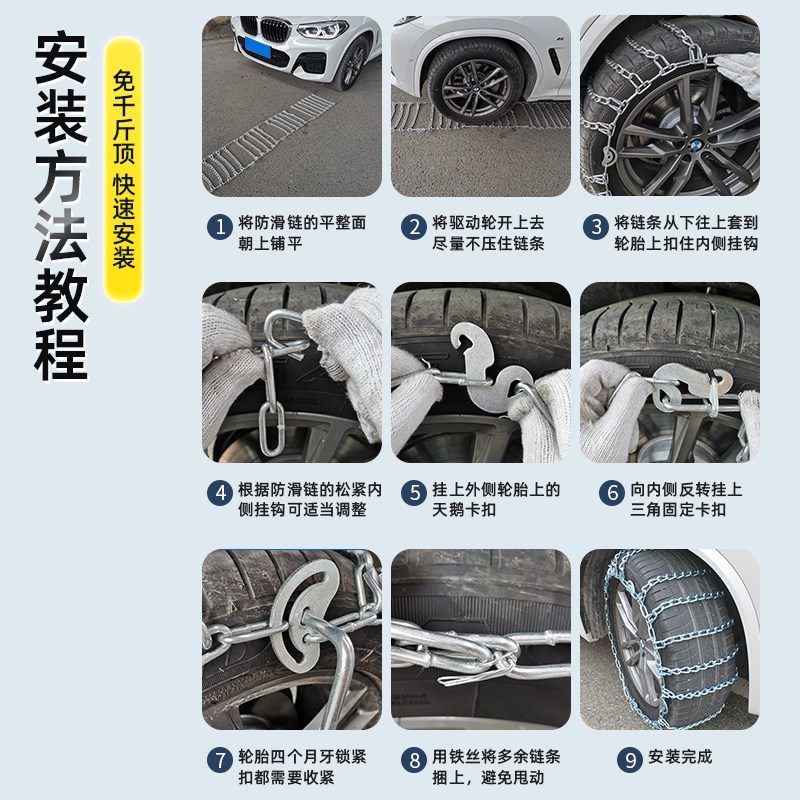 安装方法教程

免千斤顶 快速安装

1 将防滑链的平整面朝上铺平

2 将驱动轮开上去尽量不压住链条

3 将链条从下往上套到轮胎上扣住内侧挂钩

4 根据防滑链的松紧内侧挂钩可适当调整

5 挂上外侧轮胎上的天鹅卡扣

6 向内侧反转挂上三角固定卡扣

7 轮胎四个月牙锁紧扣都需要收紧

8 用铁丝将多余链条捆上，避免甩动

9 安装完成