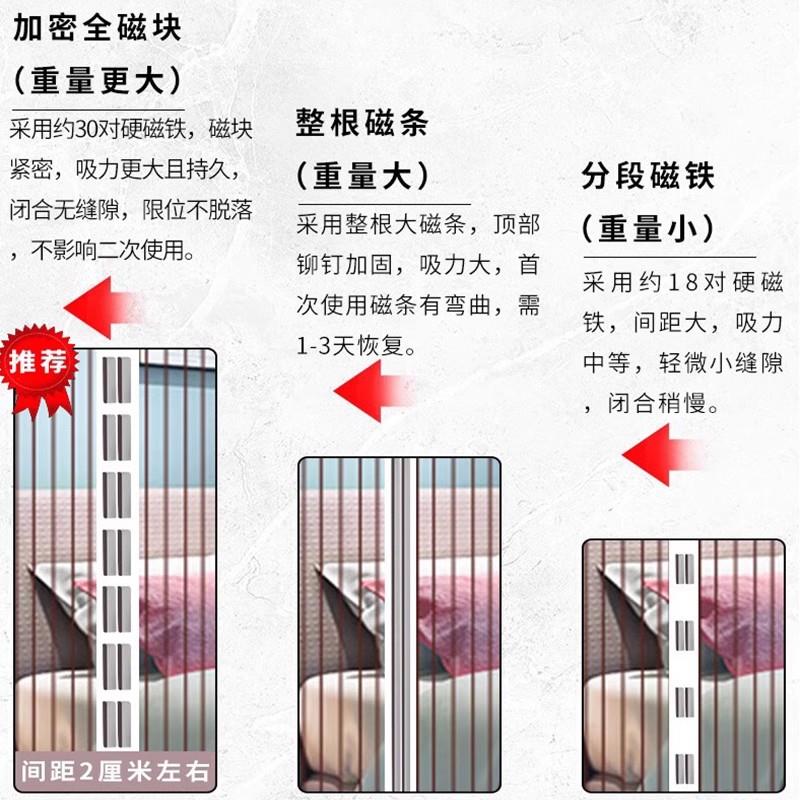 加密全磁块
（重量更大）

采用约30对硬磁铁，磁块紧密，吸力更大且持久，闭合无缝隙，限位不脱落，不影响二次使用。

推荐

间距2厘米左右

整根磁条
（重量大）

采用整根大磁条，顶部铆钉加固，吸力大，首次使用磁条有弯曲，需1-3天恢复。

分段磁铁
（重量小）

采用约18对硬磁铁，间距大，吸力中等，轻微小缝隙，闭合稍慢。