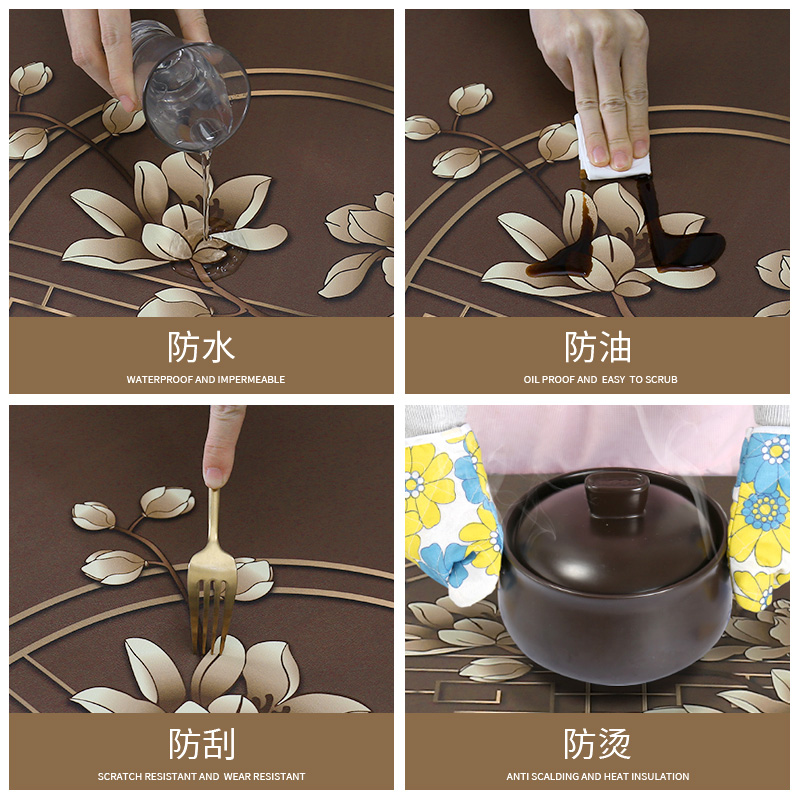 防水
WATERPROOF AND IMPERMEABLE

防油
OIL PROOF AND EASY TO SCRUB

防刮
SCRATCH RESISTANT AND WEAR RESISTANT

防烫
ANTI SCALDING AND HEAT INSULATION