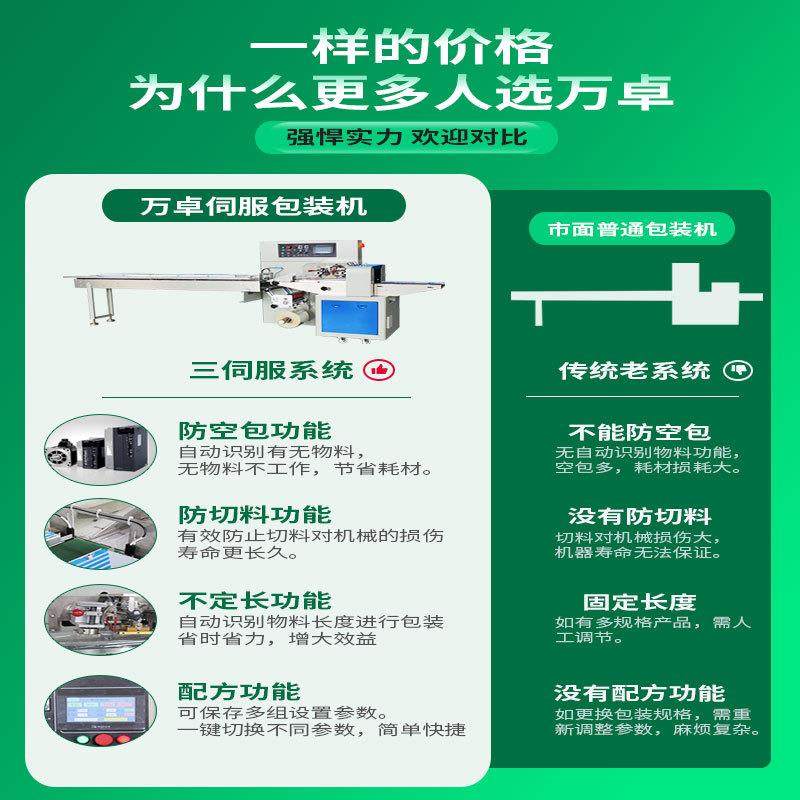 一样的价格
为什么更多人选万卓

强悍实力 欢迎对比

万卓伺服包装机

三伺服系统

防空包功能
自动识别有无物料，无物料不工作，节省耗材。

防切料功能
有效防止切料对机械的损伤寿命更长久。

不定长功能
自动识别物料长度进行包装省时省力，增大效益

配方功能
可保存多组设置参数。一键切换不同参数，简单快捷

市面普通包装机

传统老系统

不能防空包
无自动识别物料功能，空包多，耗材损耗大。

没有防切料
切料对机械损伤大，机器寿命无法保证。

固定长度
如有多规格产品，需人工调节。

没有配方功能
如更换包装规格，需重新调整参数，麻烦复杂。