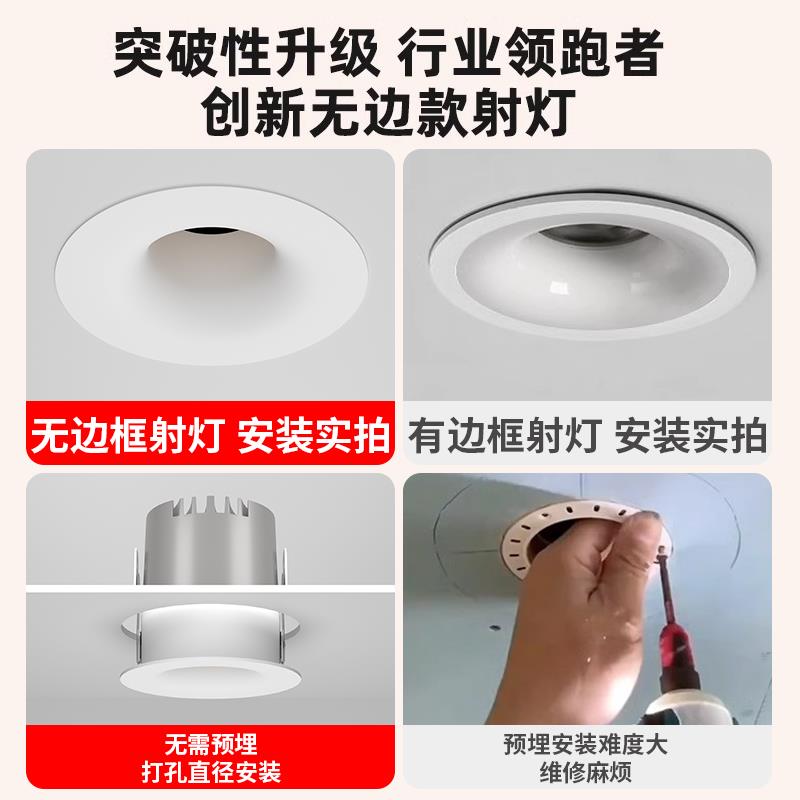 突破性升级 行业领跑者
创新无边款射灯

无边框射灯 安装实拍

有边框射灯 安装实拍

无需预埋
打孔直径安装

预埋安装难度大
维修麻烦