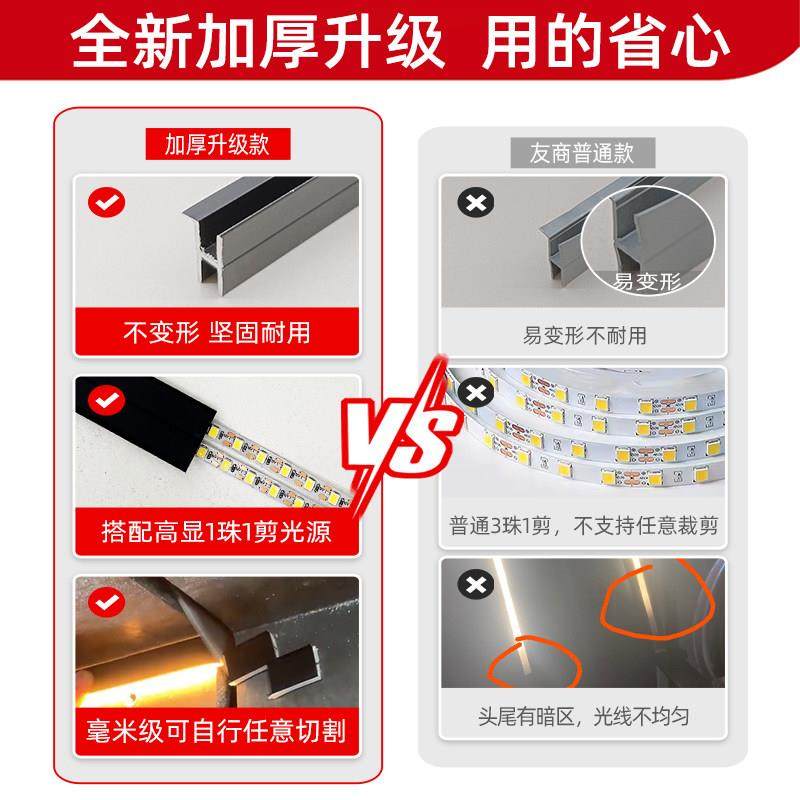 全新加厚升级 用的省心

加厚升级款

不变形 坚固耐用

搭配高显1珠1剪光源

毫米级可自行任意切割

VS

友商普通款

易变形

易变形不耐用

普通3珠1剪，不支持任意裁剪

头尾有暗区，光线不均匀